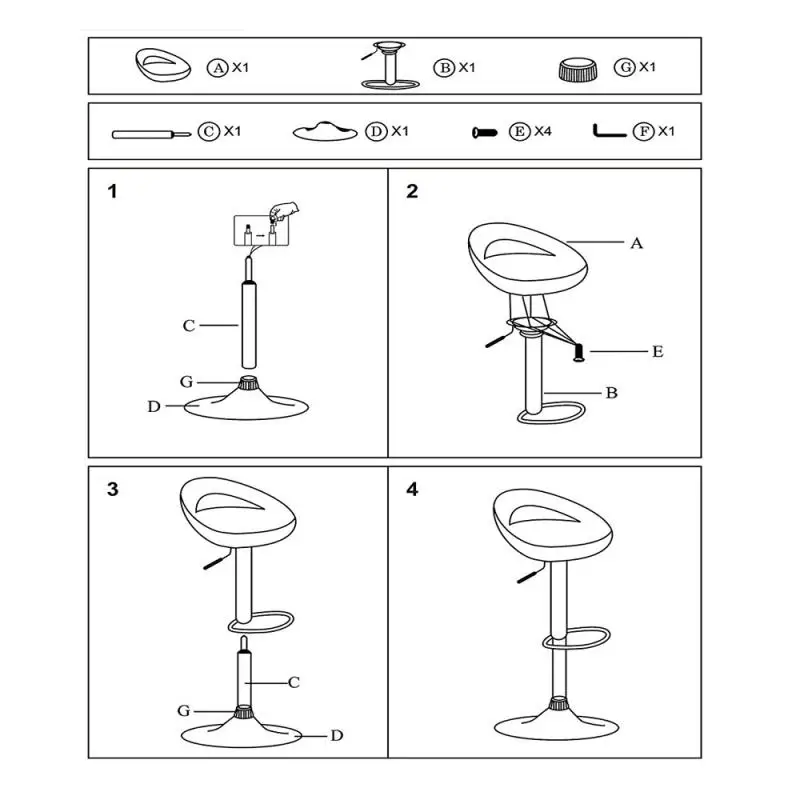 A X1
B X1
G X1
C X1
D X1
E X4
F X1

1
C
G
D

2
A
E
B

3
C
G
D

4