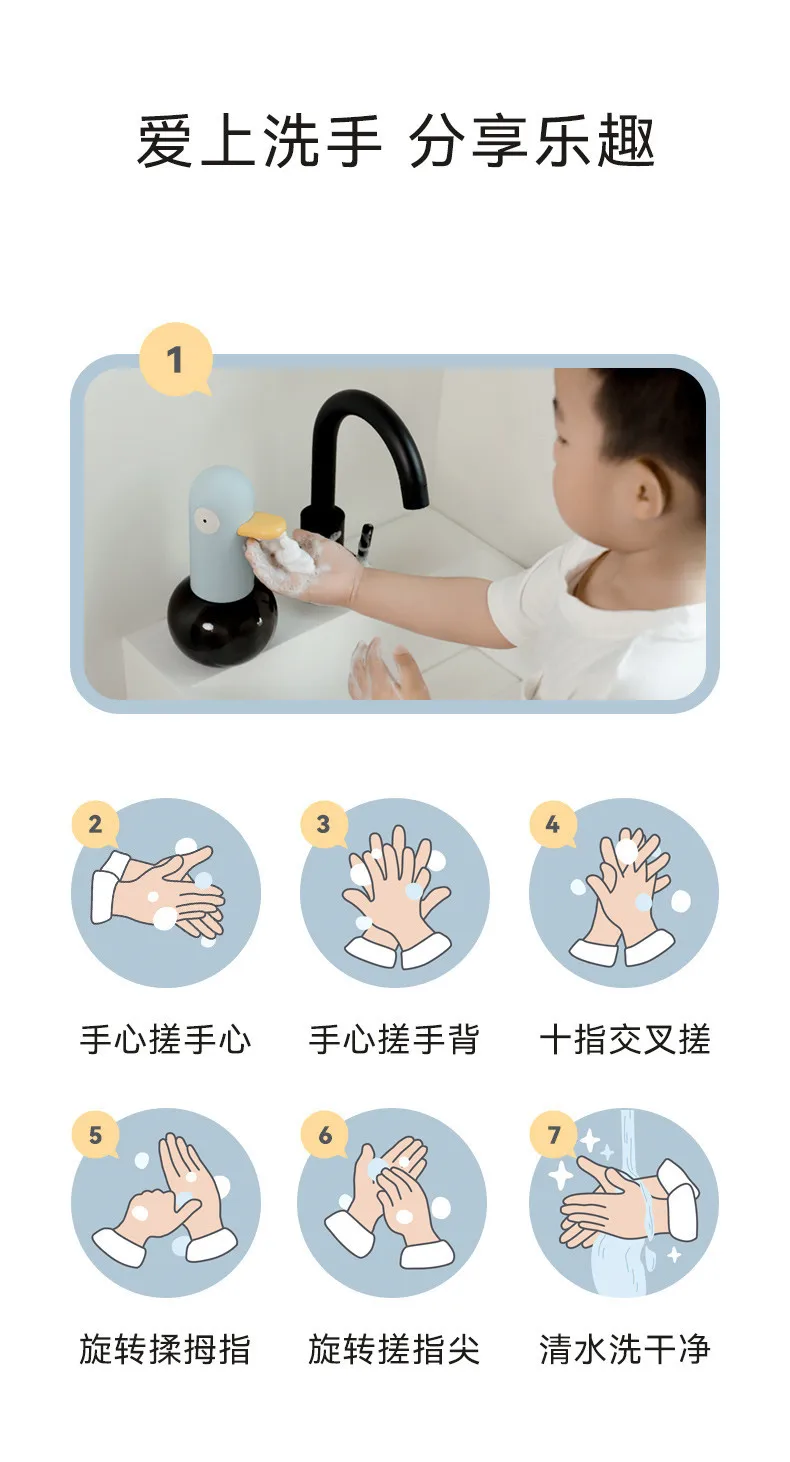 爱上洗手 分享乐趣

1

2
手心搓手心

3
手心搓手背

4
十指交叉搓

5
旋转揉拇指

6
旋转搓指尖

7
清水洗干净