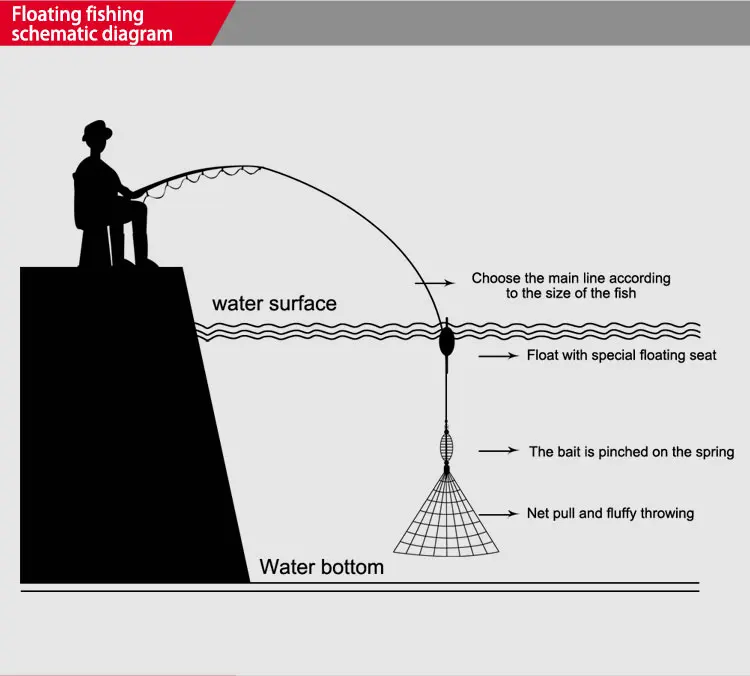 Floating fishing schematic diagram

Choose the main line according to the size of the fish

water surface

Float with special floating seat

The bait is pinched on the spring

Net pull and fluffy throwing

Water bottom