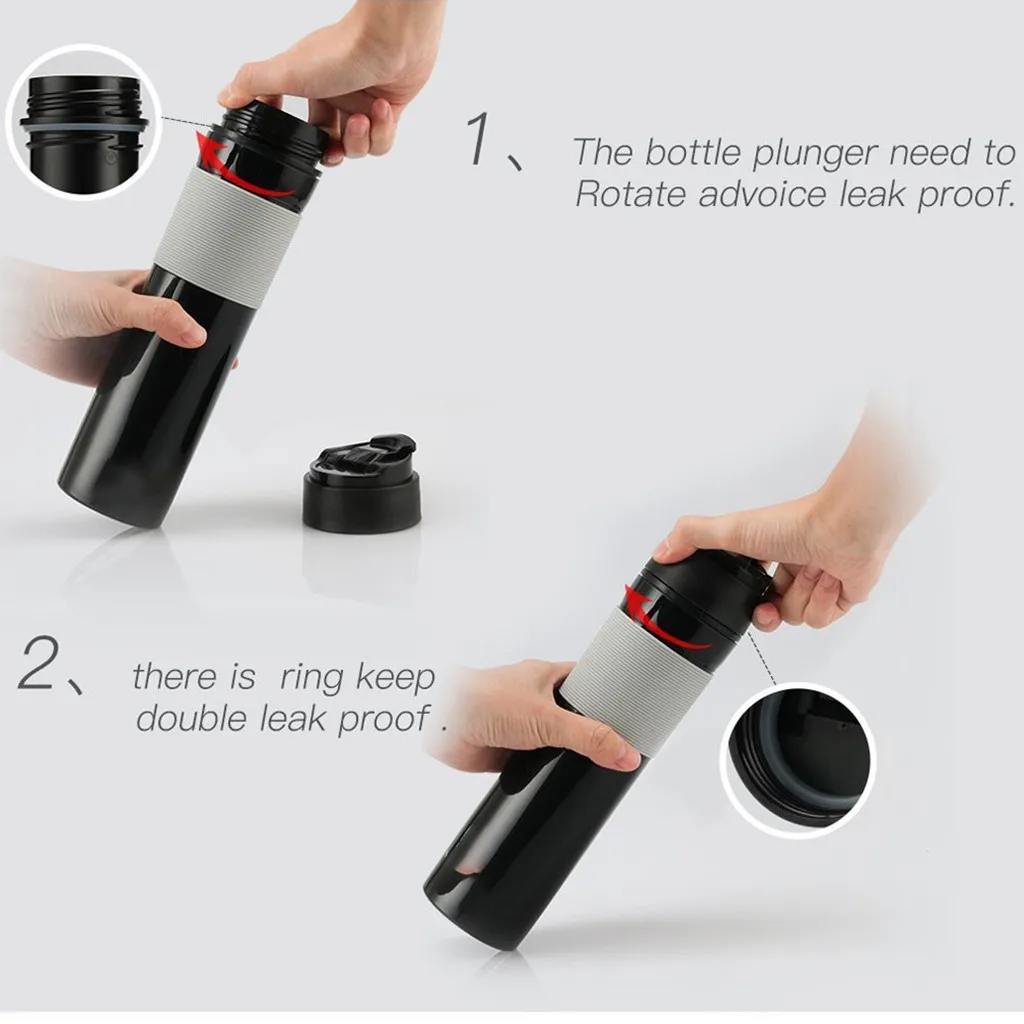 1、 The bottle plunger need to Rotate advoice leak proof.

2、 there is ring keep double leak proof .