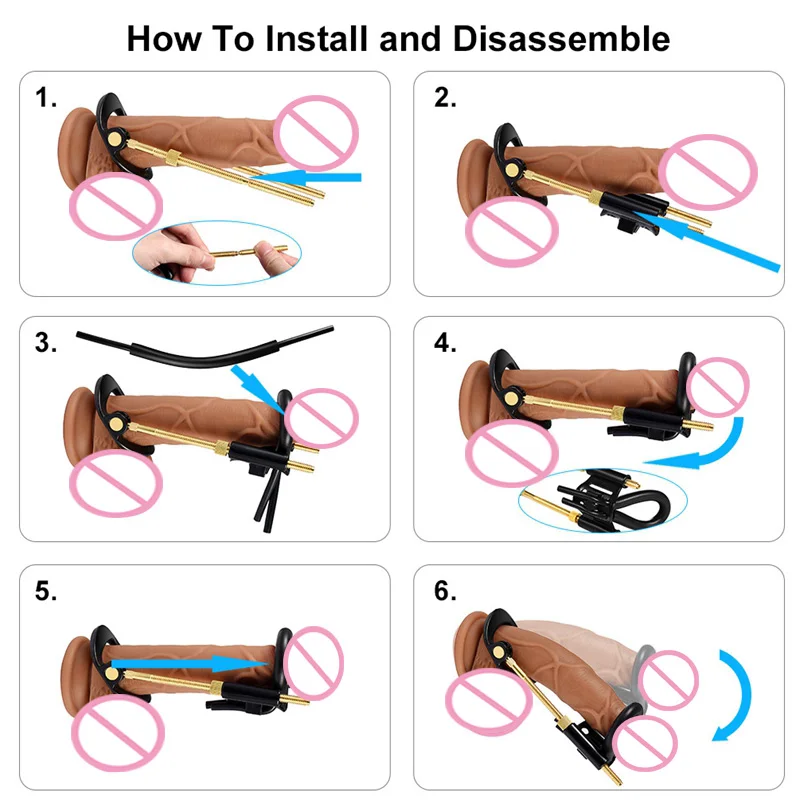 How To Install and Disassemble

1.

2.

3.

4.

5.

6.