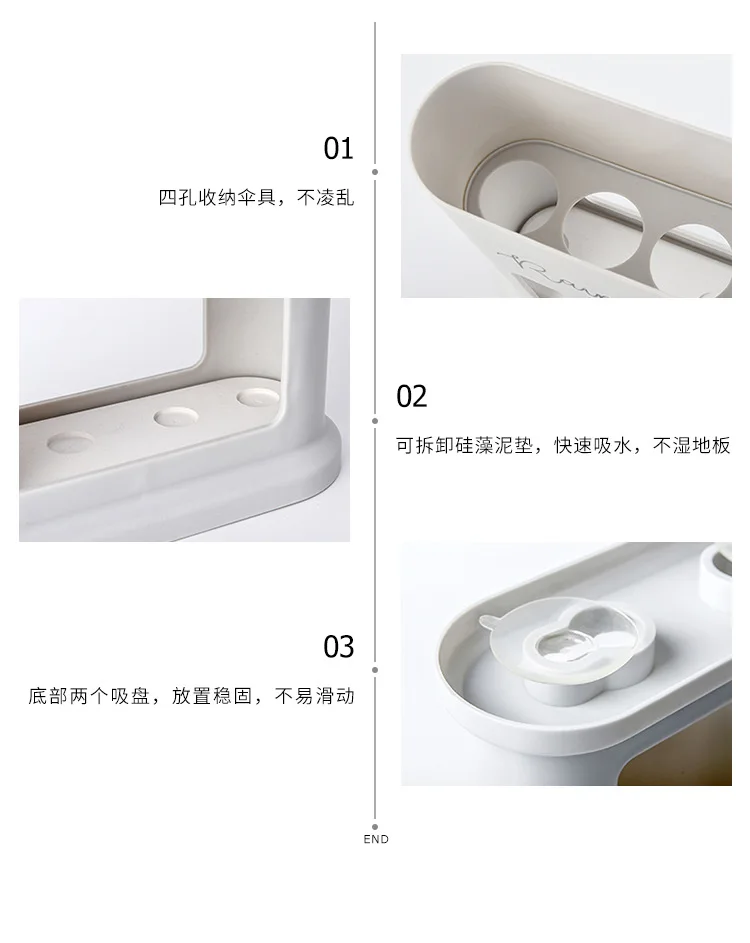 01

四孔收纳伞具，不凌乱

02

可拆卸硅藻泥垫，快速吸水，不湿地板

03

底部两个吸盘，放置稳固，不易滑动

END