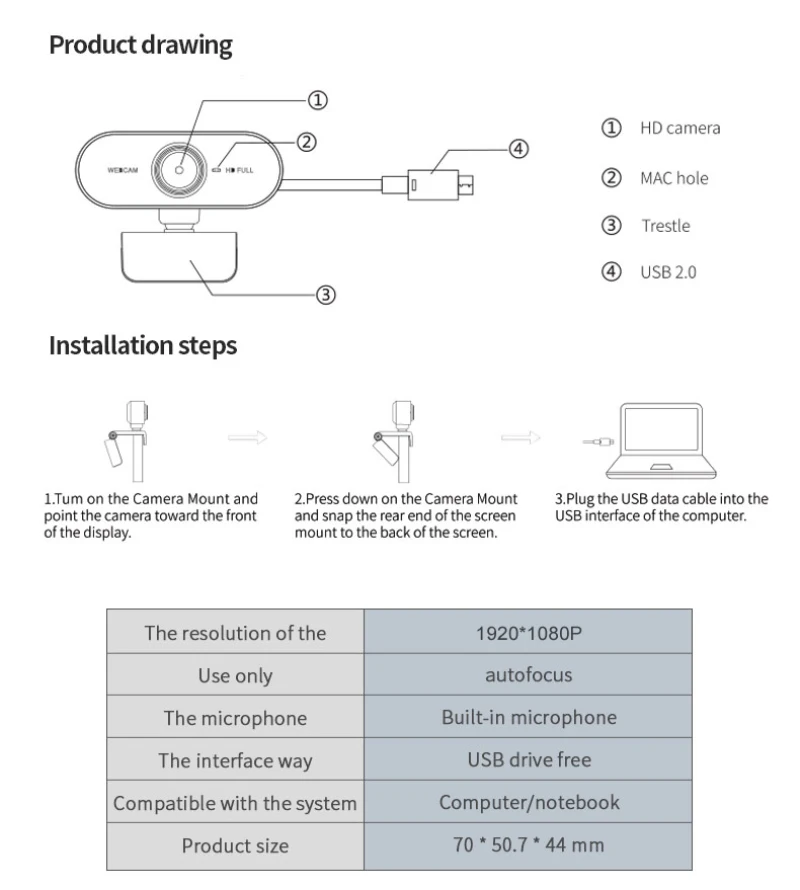 Product drawing

①
②
④
WEBCAM
HD FULL
③

① HD camera

② MAC hole

③ Trestle

④ USB 2.0

Installation steps

1.Tum on the Camera Mount and point the camera toward the front of the display.

2.Press down on the Camera Mount and snap the rear end of the screen mount to the back of the screen.

3.Plug the USB data cable into the USB interface of the computer.

| The resolution of the | 1920*1080P |
|---|---|
| Use only | autofocus |
| The microphone | Built-in microphone |
| The interface way | USB drive free |
| Compatible with the system | Computer/notebook |
| Product size | 70 * 50.7 * 44 mm |