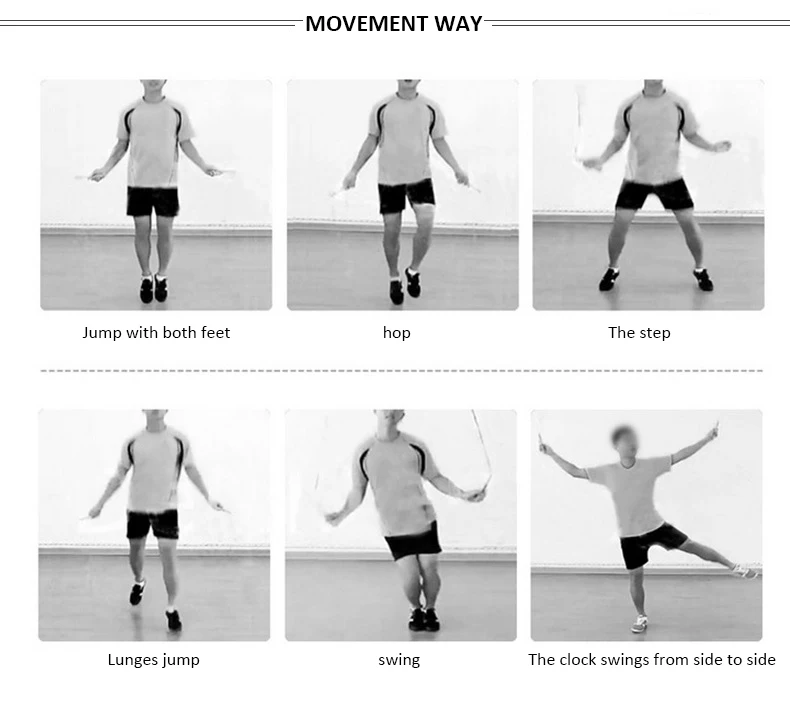 MOVEMENT WAY

Jump with both feet

hop

The step

Lunges jump

swing

The clock swings from side to side