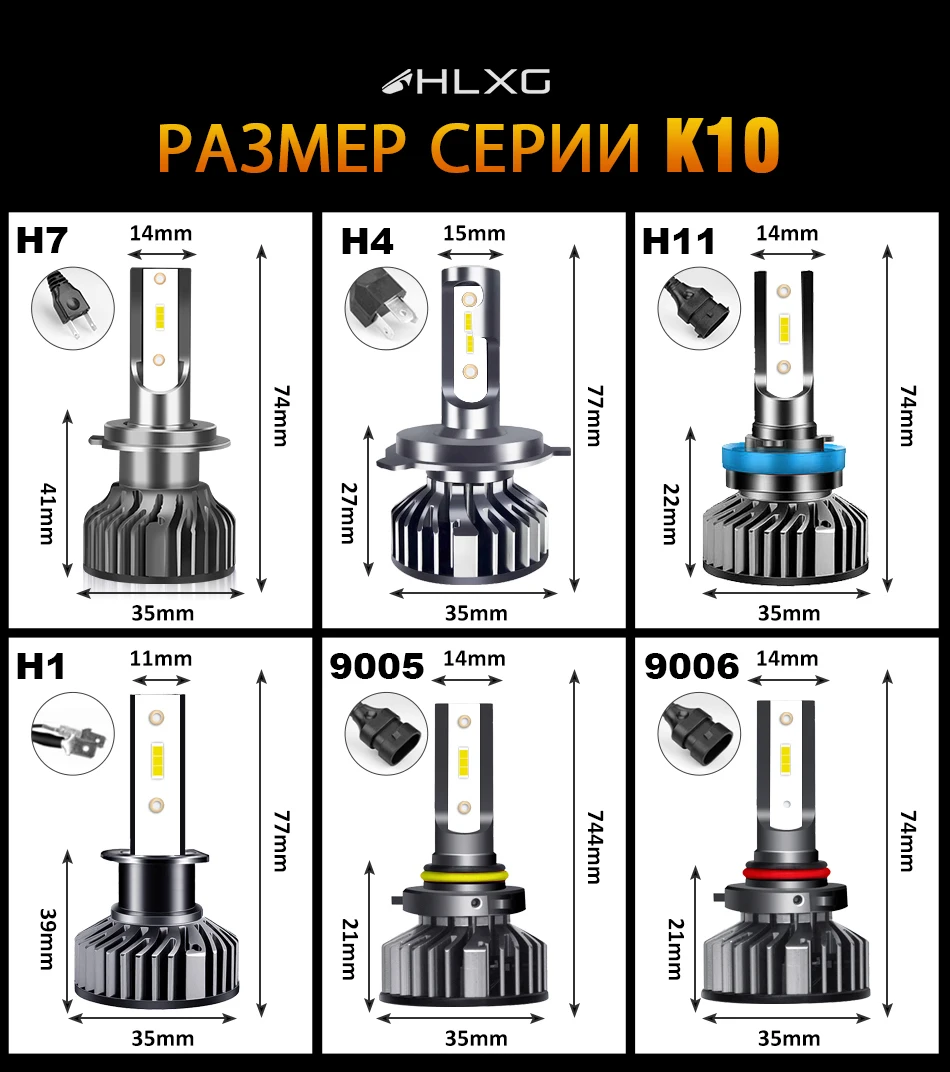 HLXG

РАЗМЕР СЕРИИ K10

H7
14mm
74mm
41mm
35mm

H4
15mm
77mm
27mm
35mm

H11
14mm
74mm
22mm
35mm

H1
11mm
77mm
39mm
35mm

9005
14mm
744mm
21mm
35mm

9006
14mm
74mm
21mm
35mm