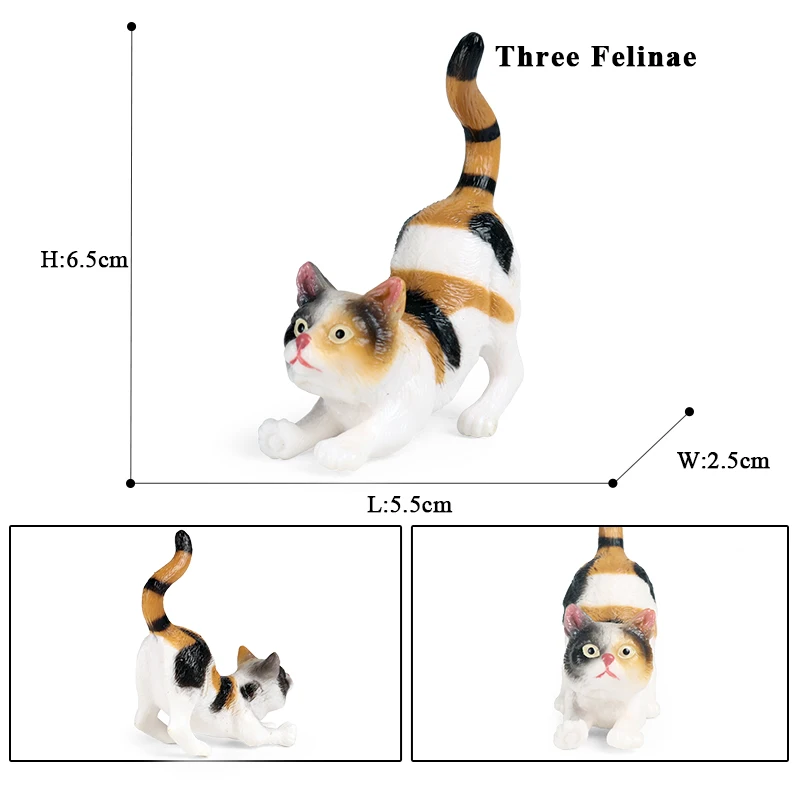 Three Felinae

H:6.5cm

W:2.5cm

L:5.5cm