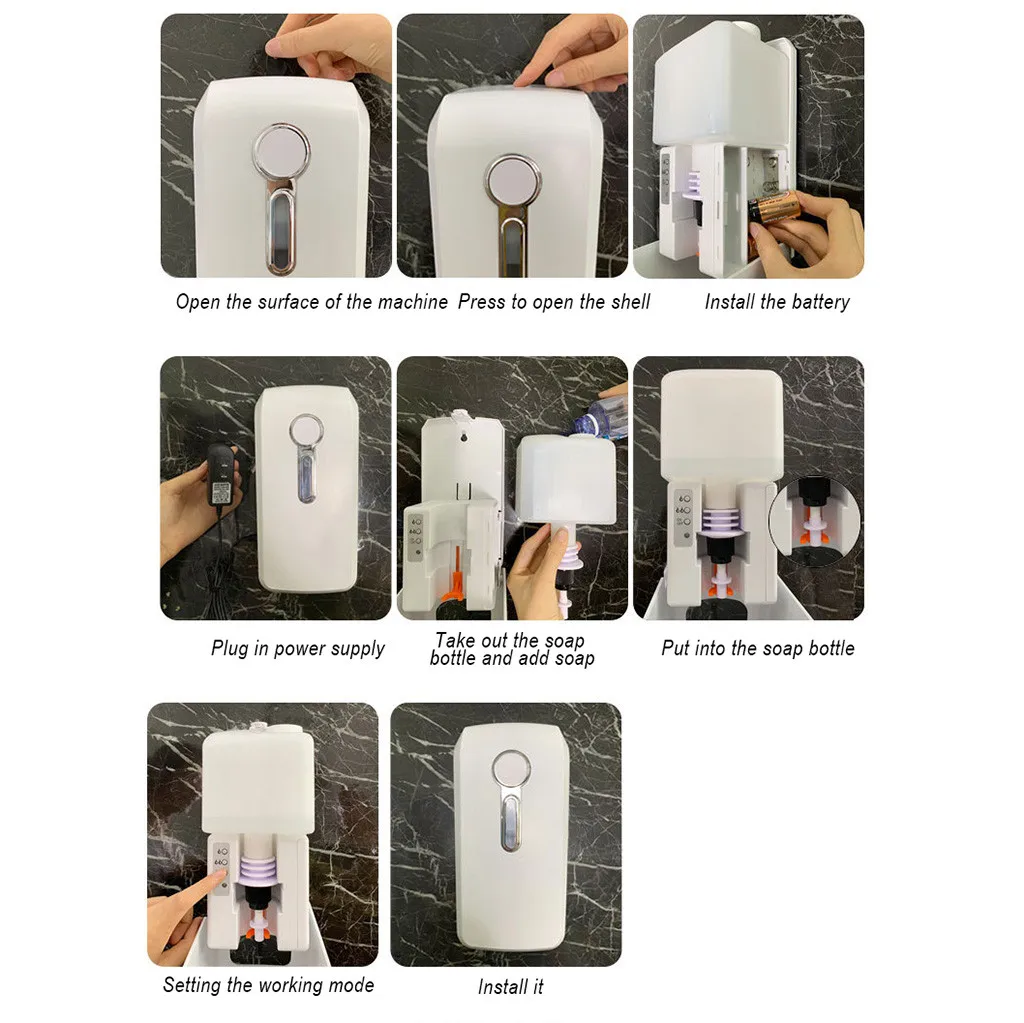 Open the surface of the machine

Press to open the shell

Install the battery

Plug in power supply

Take out the soap bottle and add soap

Put into the soap bottle

Setting the working mode

Install it