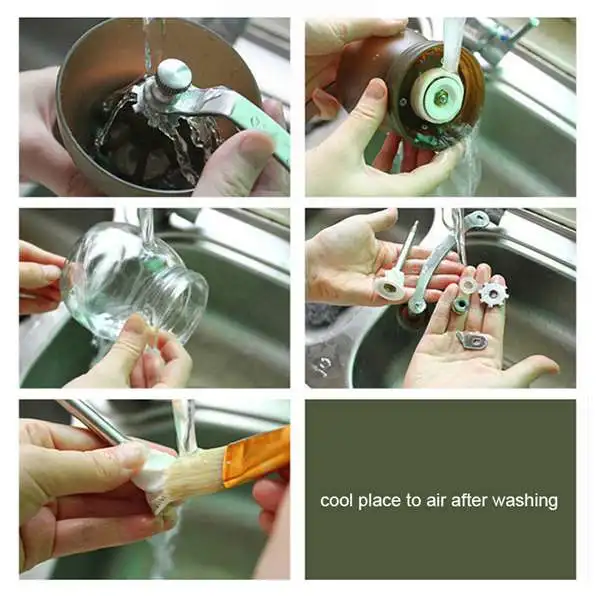 cool place to air after washing