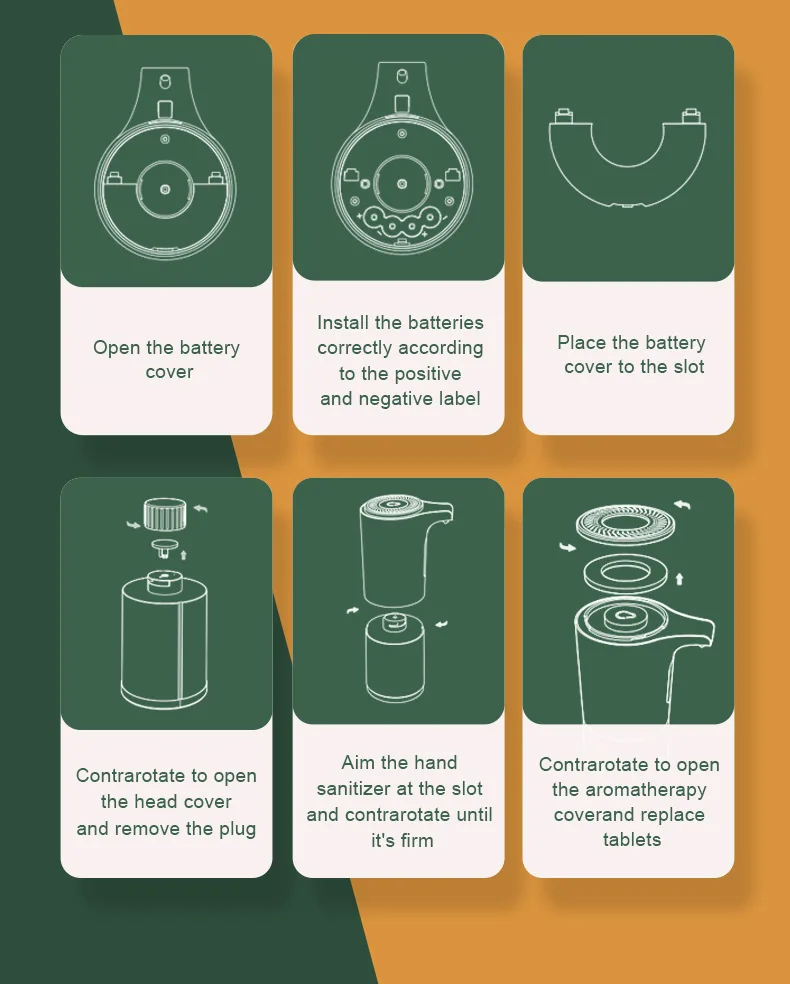 Open the battery cover

Install the batteries correctly according to the positive and negative label

Place the battery cover to the slot

Contrarotate to open the head cover and remove the plug

Aim the hand sanitizer at the slot and contrarotate until it's firm

Contrarotate to open the aromatherapy coverand replace tablets