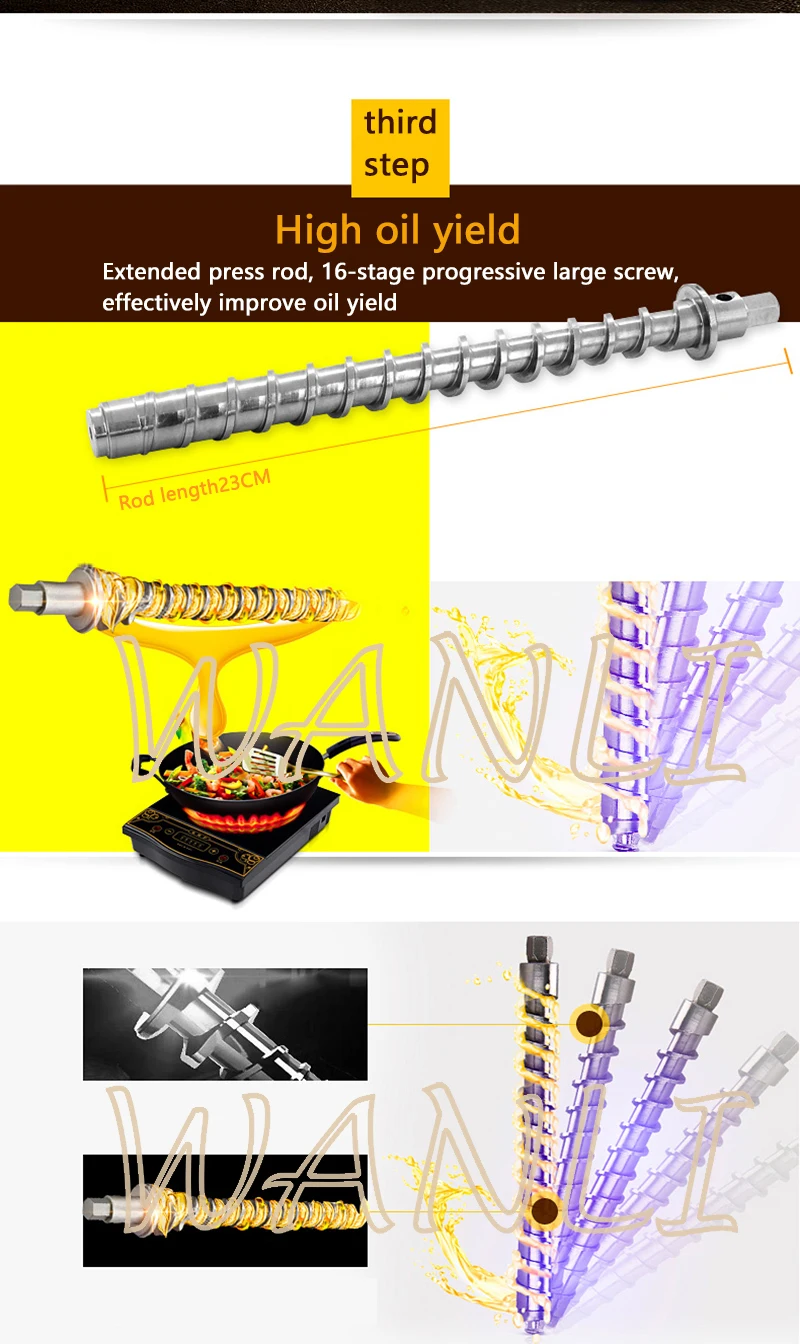 third step

High oil yield

Extended press rod, 16-stage progressive large screw, effectively improve oil yield

Rod length23CM

WANLI

WANLI