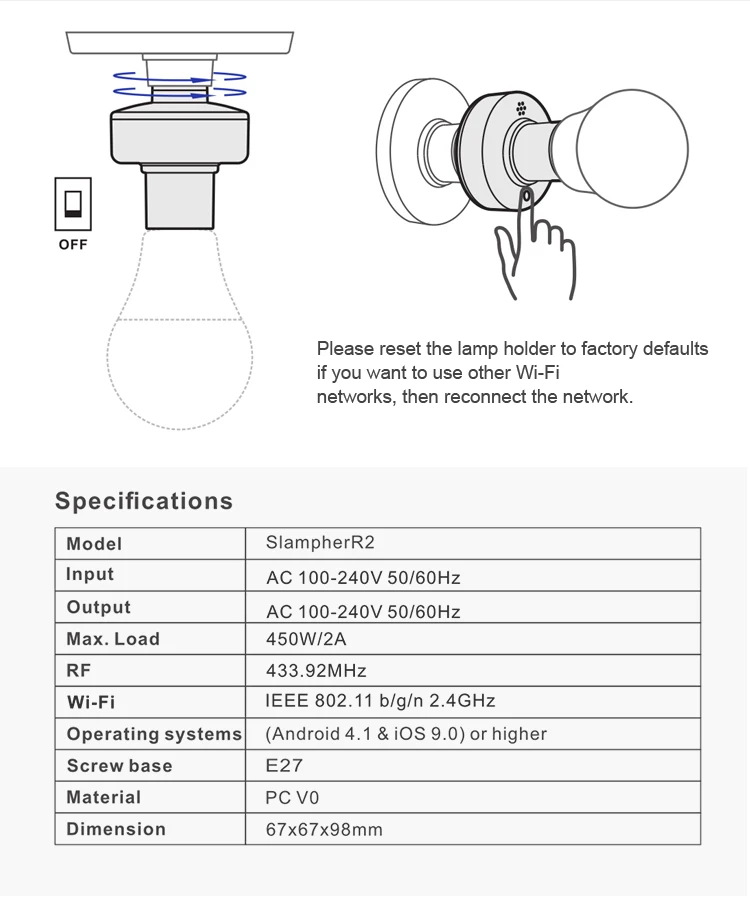 OFF

Please reset the lamp holder to factory defaults if you want to use other Wi-Fi networks, then reconnect the network.

Specifications

| Model | SlampherR2 |
|---|---|
| Input | AC 100-240V 50/60Hz |
| Output | AC 100-240V 50/60Hz |
| Max. Load | 450W/2A |
| RF | 433.92MHz |
| Wi-Fi | IEEE 802.11 b/g/n 2.4GHz |
| Operating systems | (Android 4.1 & iOS 9.0) or higher |
| Screw base | E27 |
| Material | PC V0 |
| Dimension | 67x67x98mm |