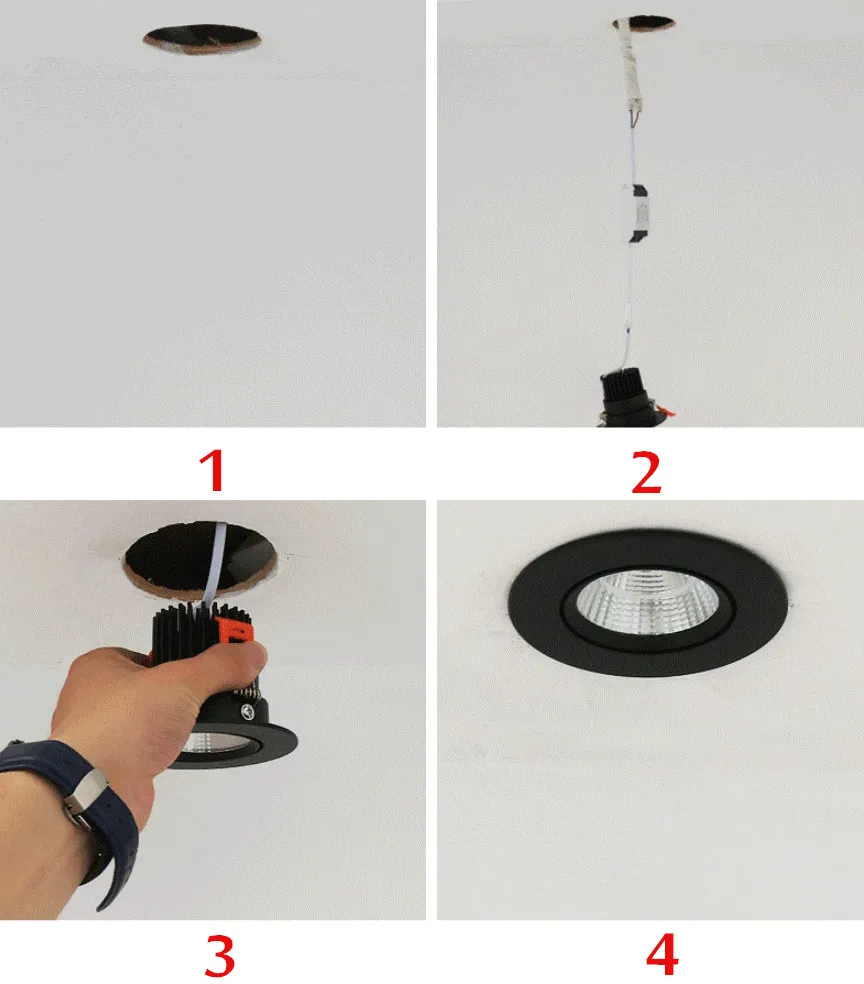 1

2

3

4