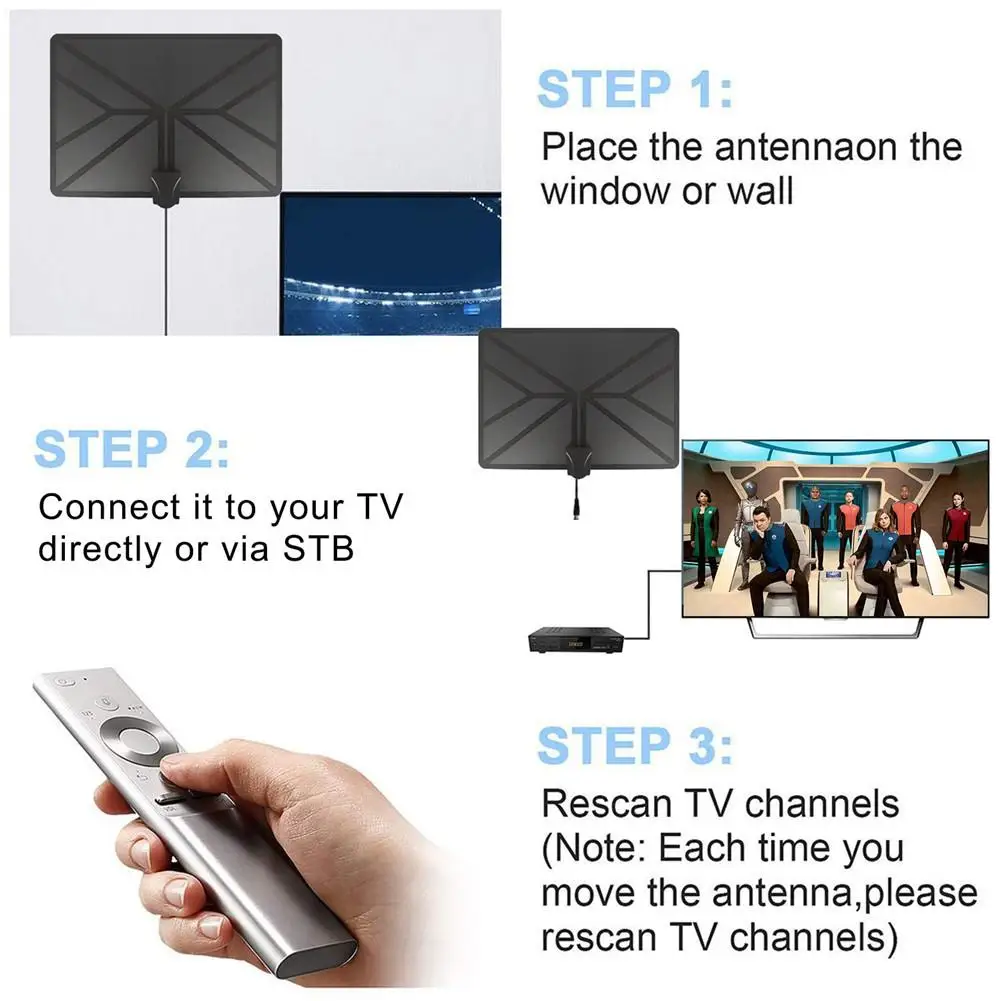 STEP 1:
Place the antennaon the window or wall

STEP 2:
Connect it to your TV directly or via STB

STEP 3:
Rescan TV channels (Note: Each time you move the antenna,please rescan TV channels)