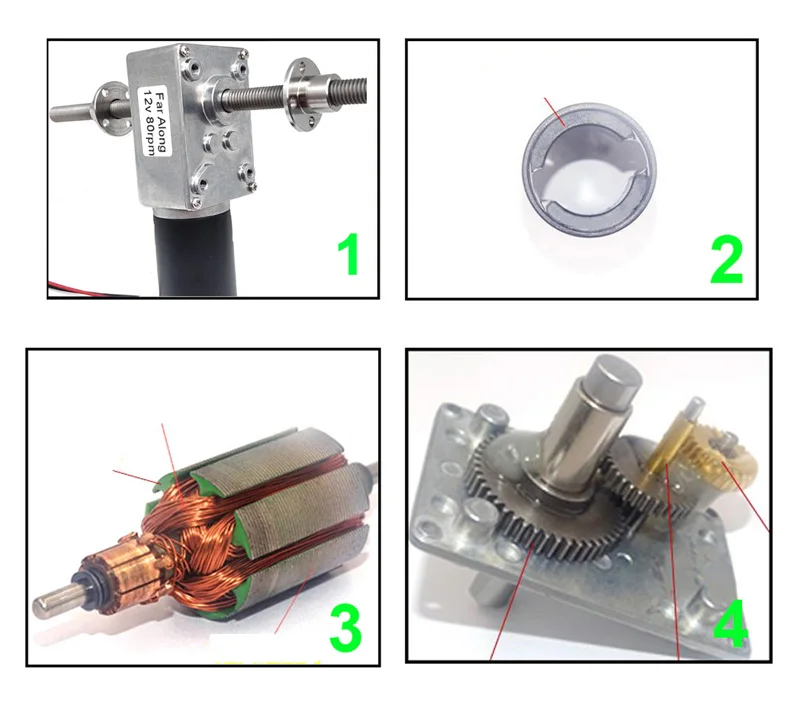 Far Along
12v 80rpm

1

2

3

4