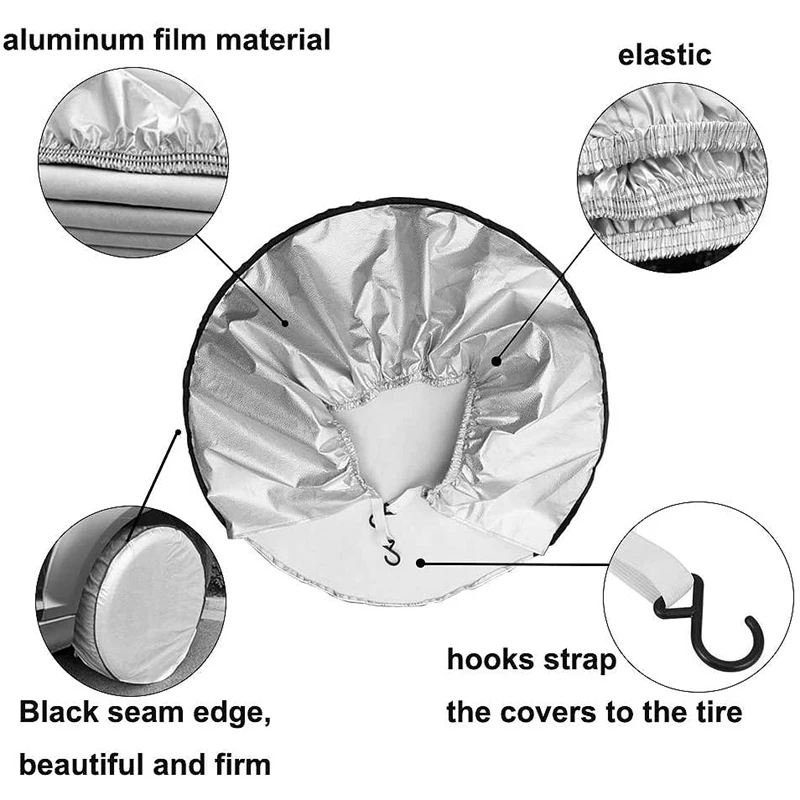 aluminum film material

elastic

Black seam edge,

beautiful and firm

hooks strap

the covers to the tire