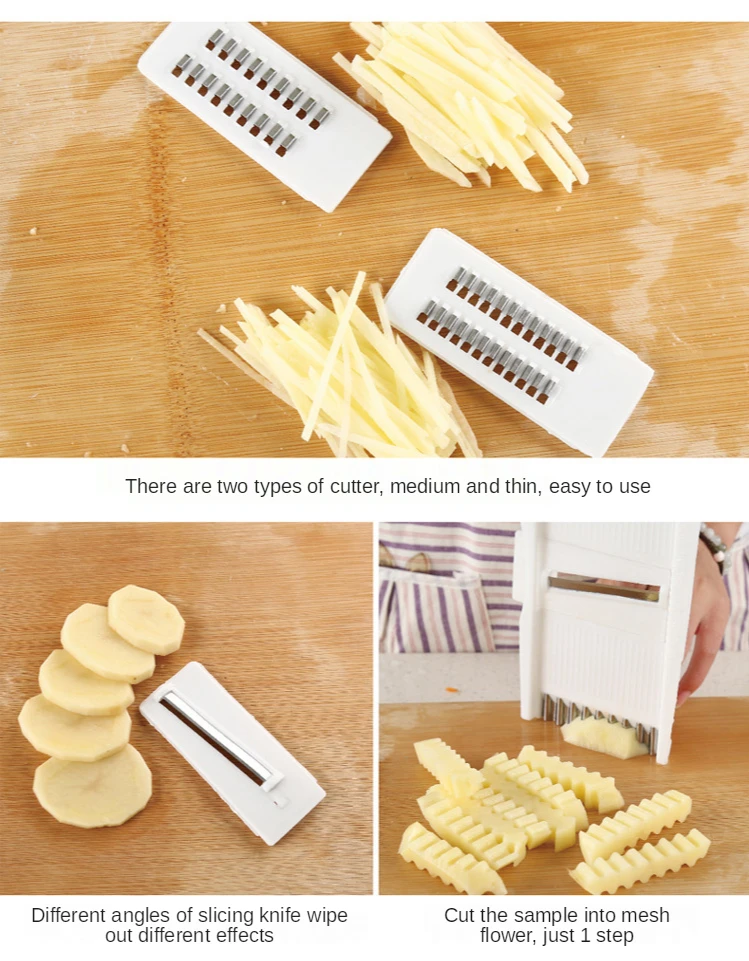 There are two types of cutter, medium and thin, easy to use

Different angles of slicing knife wipe out different effects

Cut the sample into mesh flower, just 1 step