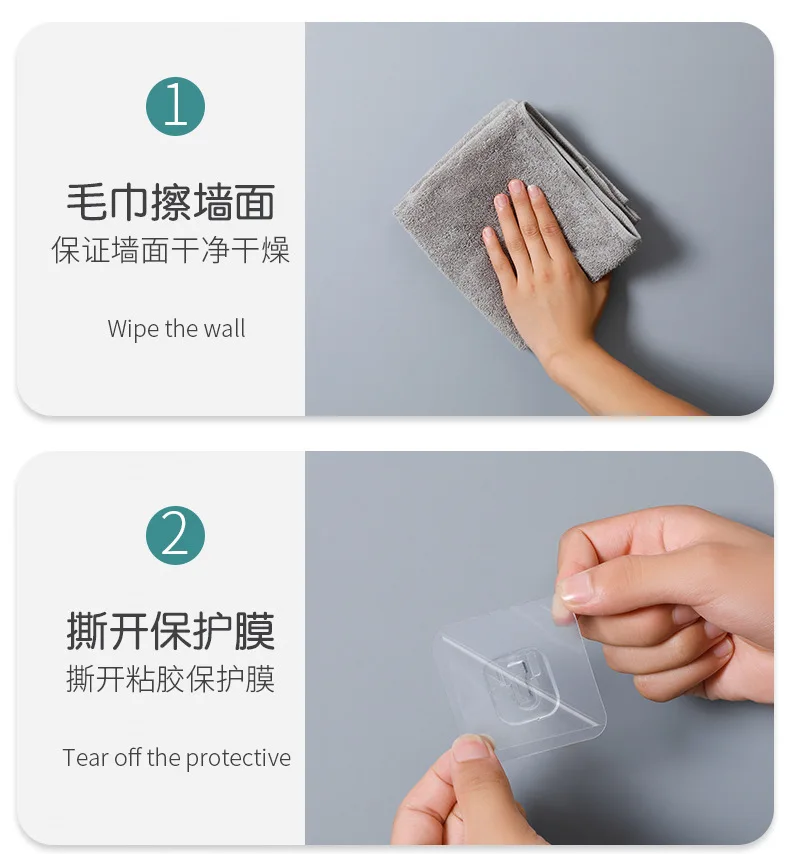 1

毛巾擦墙面
保证墙面干净干燥

Wipe the wall

2

撕开保护膜
撕开粘胶保护膜

Tear off the protective