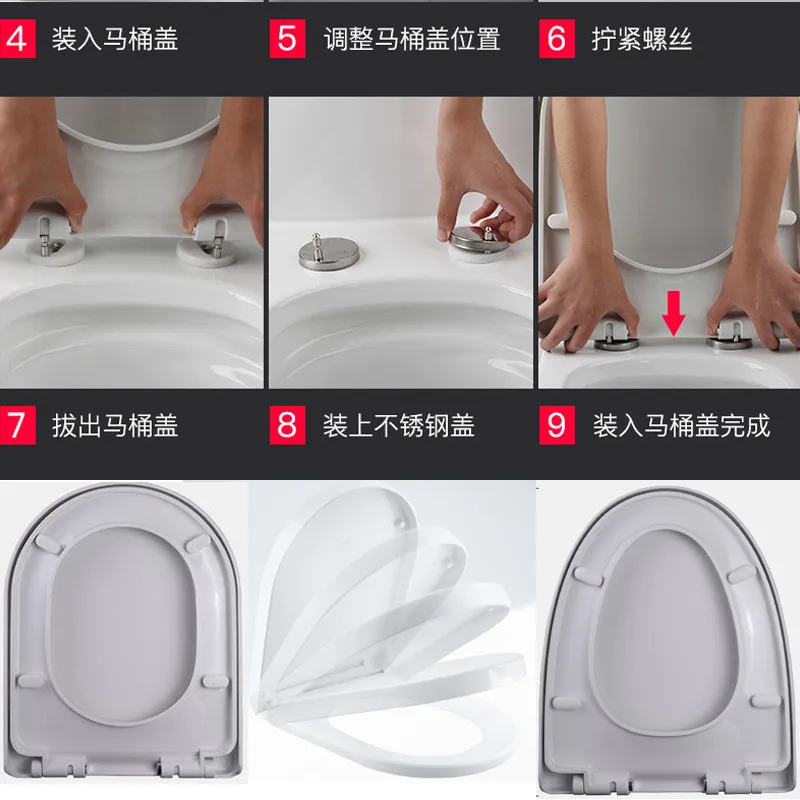 4 装入马桶盖

5 调整马桶盖位置

6 拧紧螺丝

7 拔出马桶盖

8 装上不锈钢盖

9 装入马桶盖完成