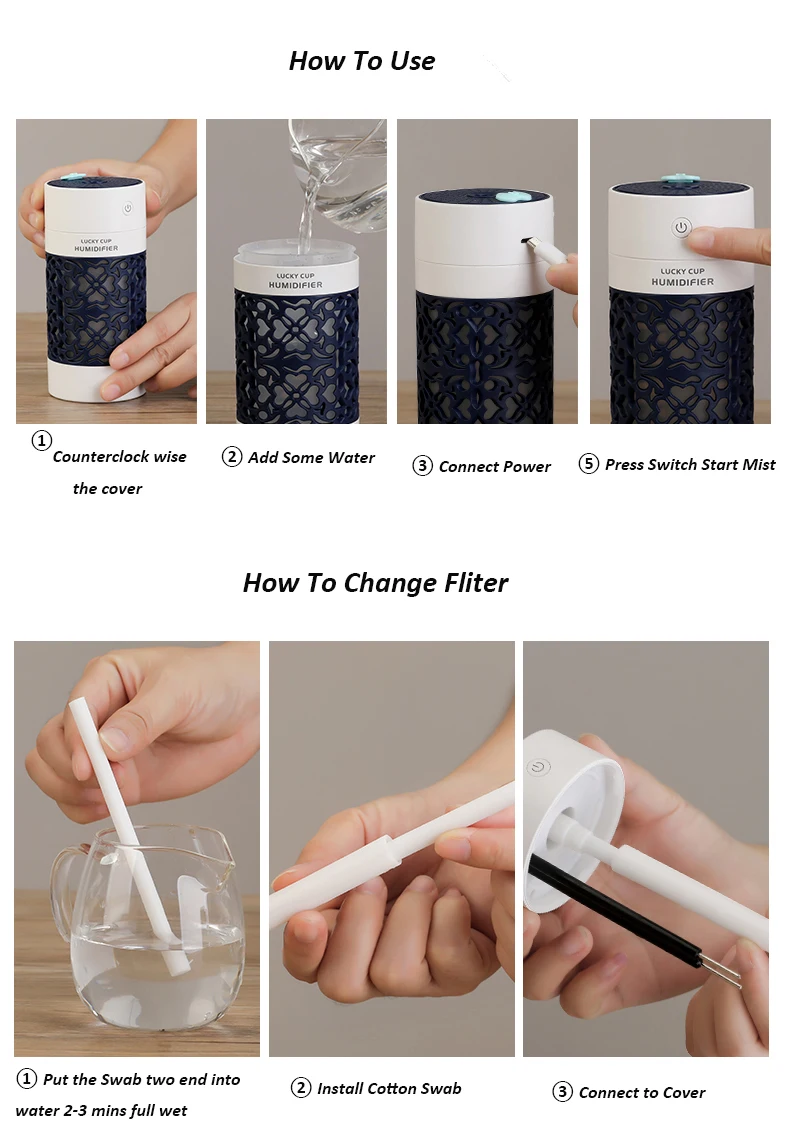 How To Use

LUCKY CUP
HUMIDIFIER

LUCKY CUP
HUMIDIFIER

LUCKY CUP
HUMIDIFIER

① Counterclock wise the cover

② Add Some Water

③ Connect Power

⑤ Press Switch Start Mist

How To Change Fliter

① Put the Swab two end into water 2-3 mins full wet

② Install Cotton Swab

③ Connect to Cover