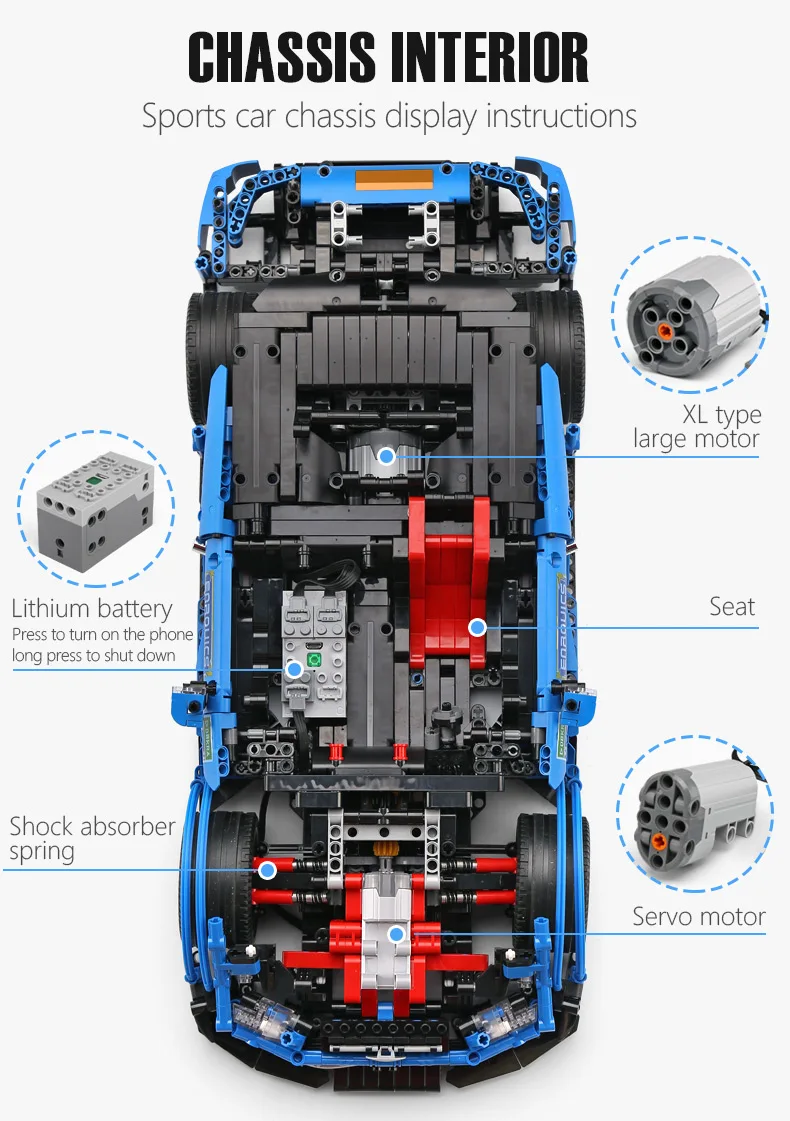 CHASSIS INTERIOR

Sports car chassis display instructions

XL type
large motor

Lithium battery
Press to turn on the phone
long press to shut down

Seat

Shock absorber
spring

Servo motor