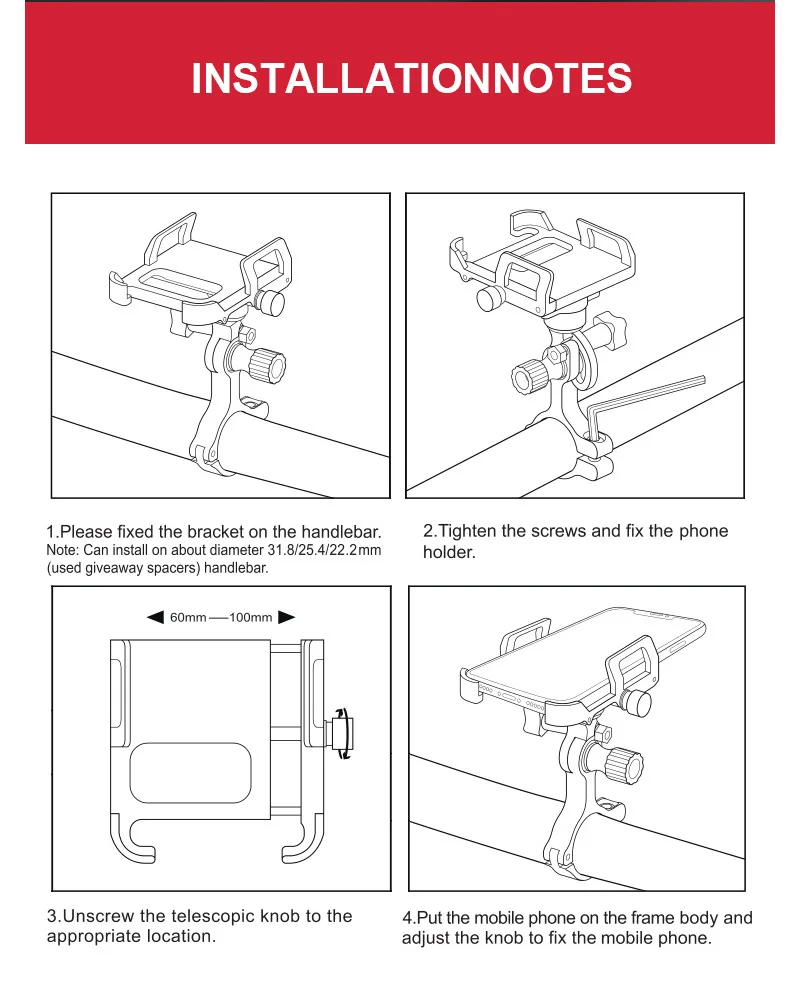 INSTALLATIONNOTES

1.Please fixed the bracket on the handlebar.
Note: Can install on about diameter 31.8/25.4/22.2mm (used giveaway spacers) handlebar.

2.Tighten the screws and fix the phone holder.

60mm — 100mm

3.Unscrew the telescopic knob to the appropriate location.

4.Put the mobile phone on the frame body and adjust the knob to fix the mobile phone.