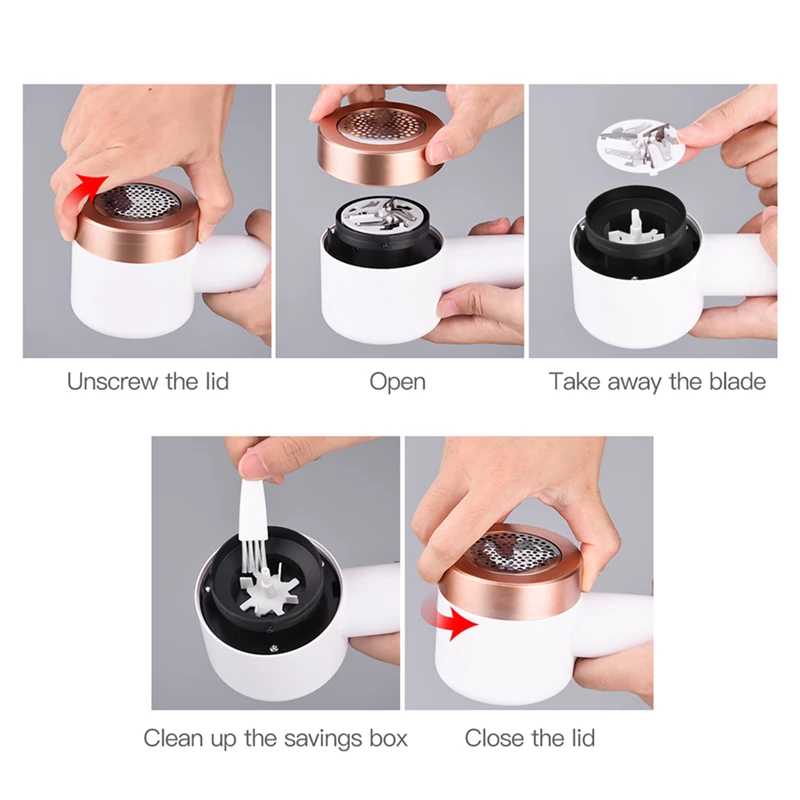 Unscrew the lid

Open

Take away the blade

Clean up the savings box

Close the lid