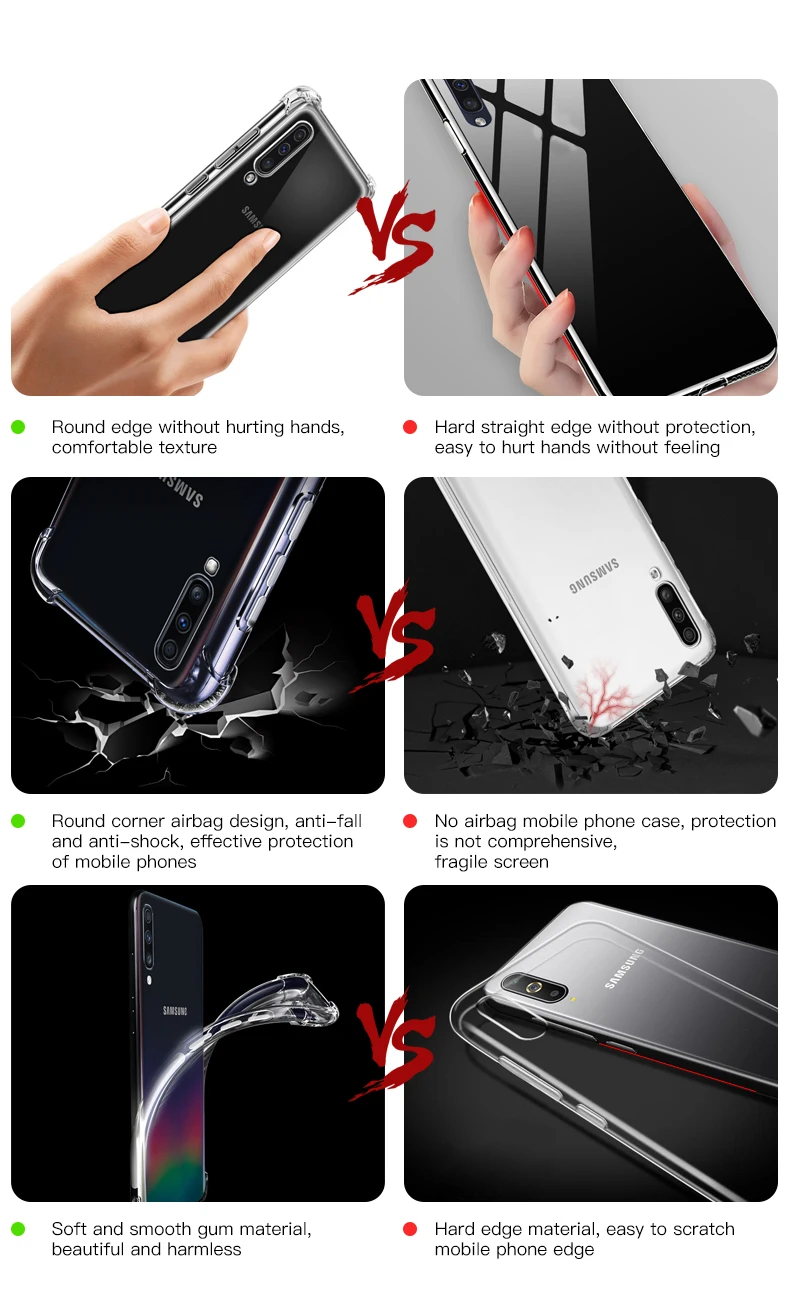 SAMSUNG

VS

Round edge without hurting hands, comfortable texture

Hard straight edge without protection, easy to hurt hands without feeling

SAMSUNG

VS

SAMSUNG

Round corner airbag design, anti-fall and anti-shock, effective protection of mobile phones

No airbag mobile phone case, protection is not comprehensive, fragile screen

SAMSUNG

VS

SAMSUNG

Soft and smooth gum material, beautiful and harmless

Hard edge material, easy to scratch mobile phone edge