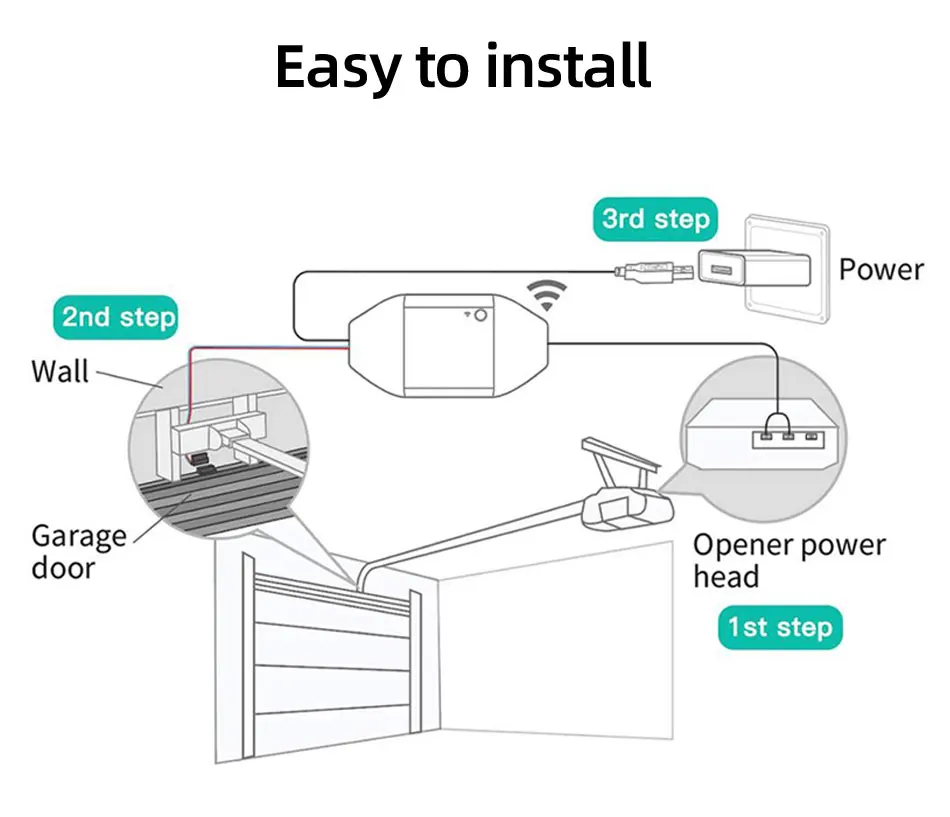 Easy to install

3rd step

Power

2nd step

Wall

Garage door

Opener power head

1st step