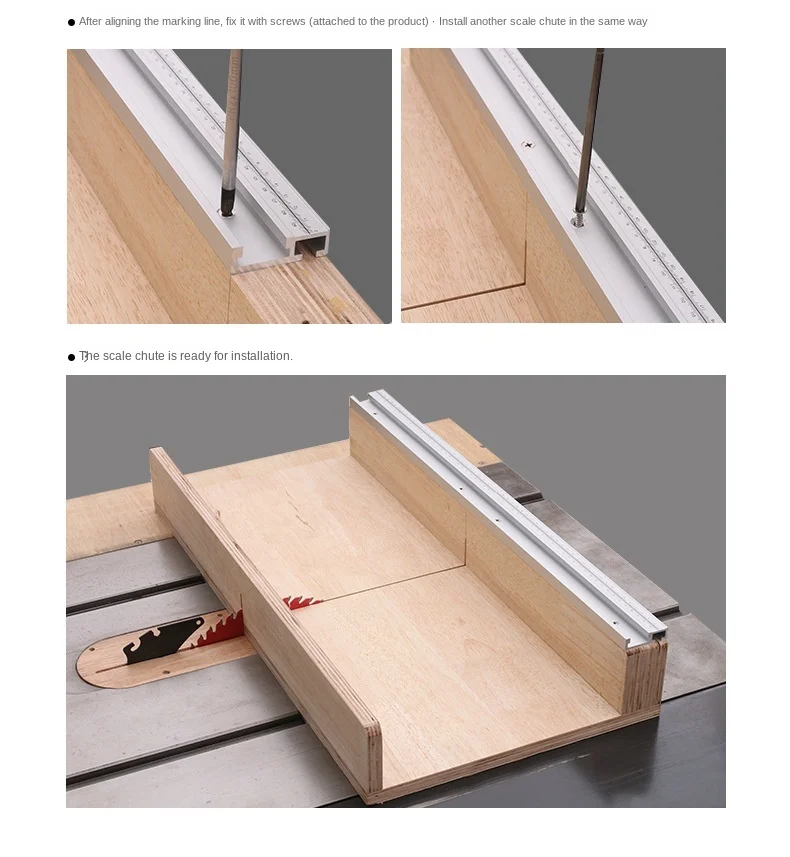 ● After aligning the marking line, fix it with screws (attached to the product) · Install another scale chute in the same way

● The scale chute is ready for installation.