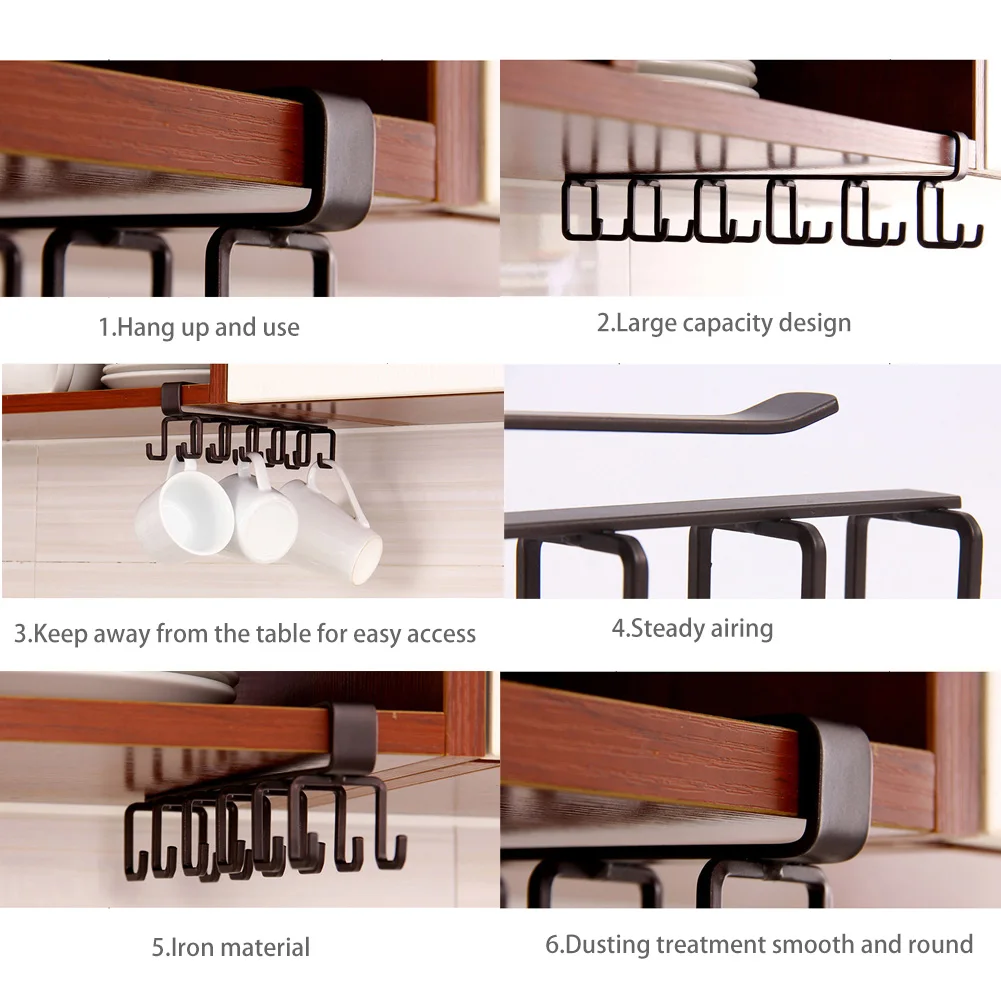 1.Hang up and use

2.Large capacity design

3.Keep away from the table for easy access

4.Steady airing

5.Iron material

6.Dusting treatment smooth and round