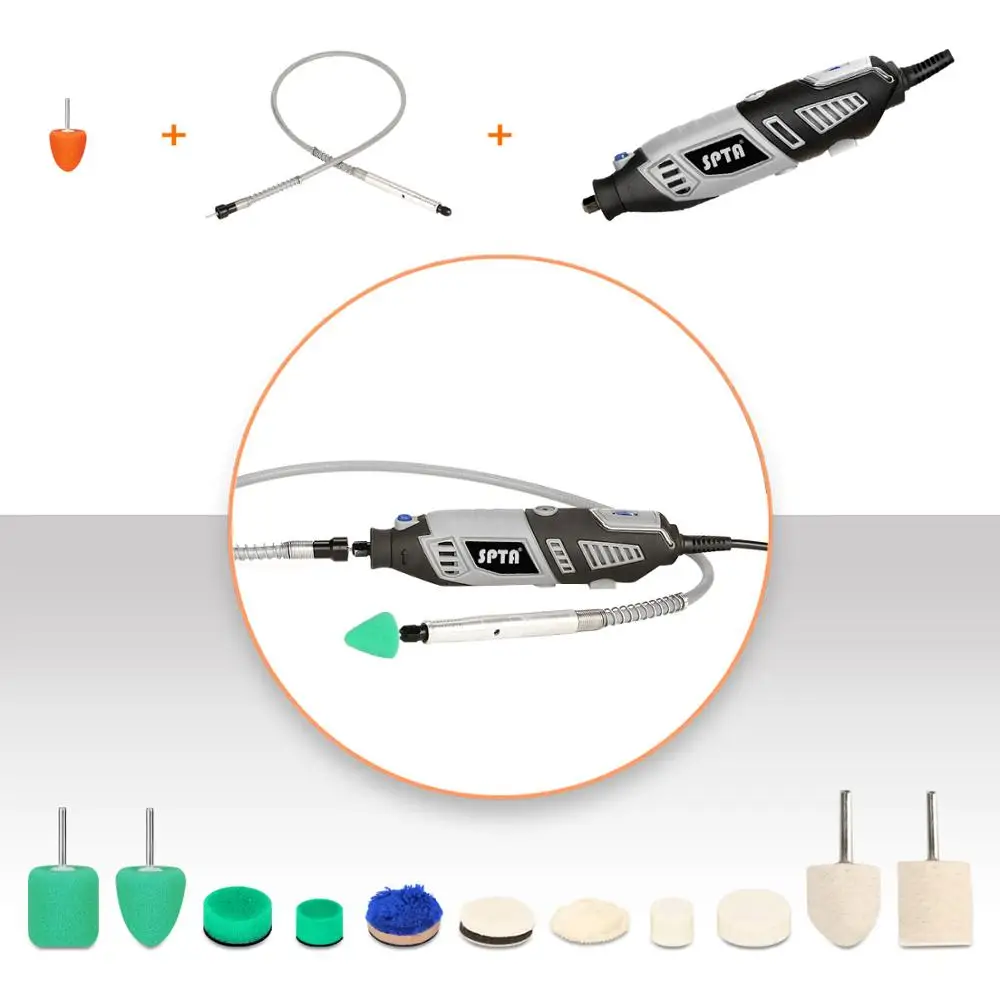 + +
SPTA
SPTA