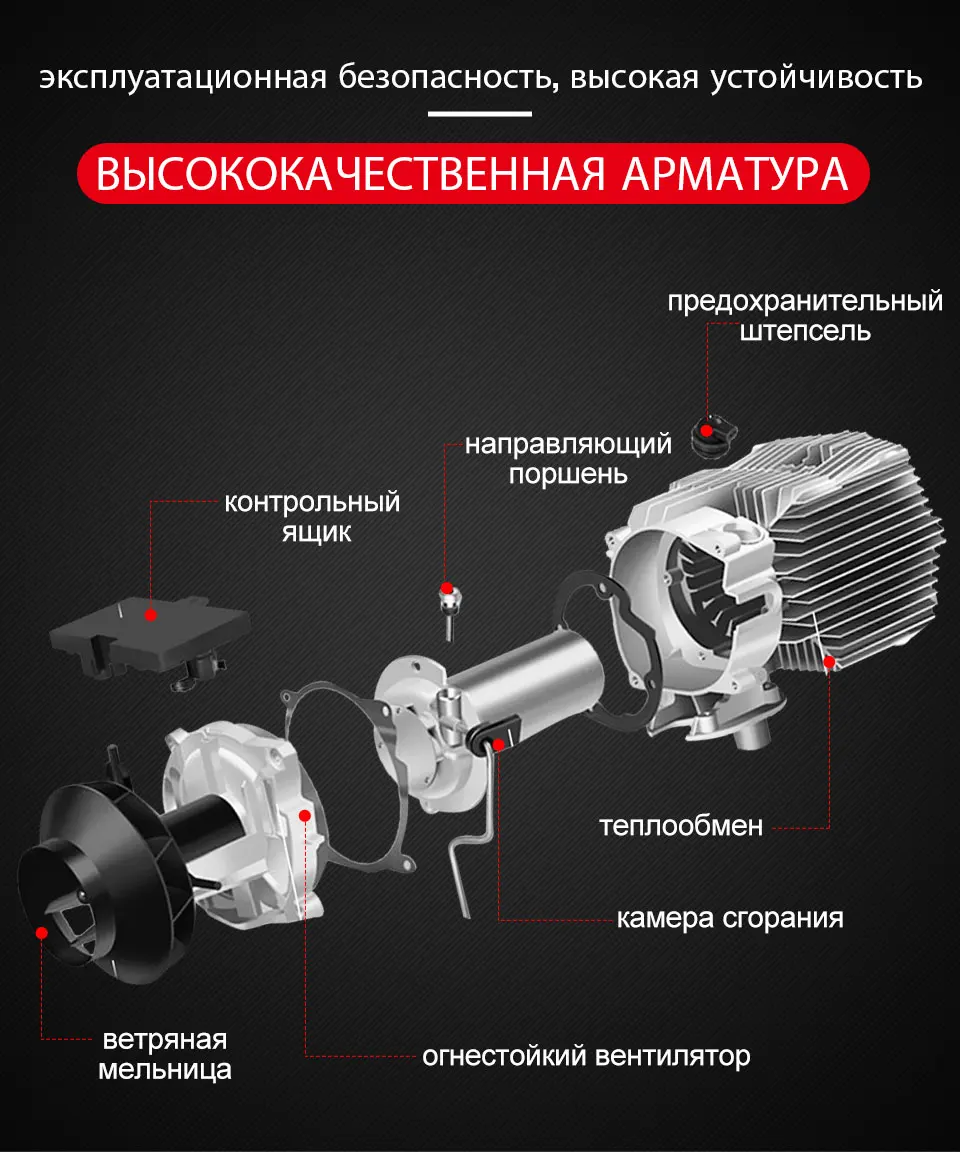 эксплуатационная безопасность, высокая устойчивость

ВЫСОКОКАЧЕСТВЕННАЯ АРМАТУРА

предохранительный штепсель

направляющий поршень

контрольный ящик

теплообмен

камера сгорания

ветряная мельница

огнестойкий вентилятор