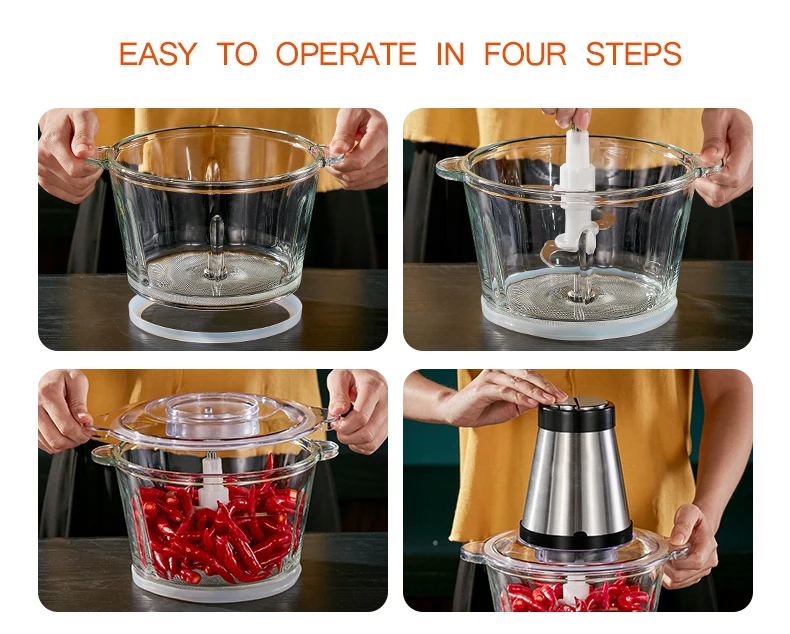 EASY TO OPERATE IN FOUR STEPS