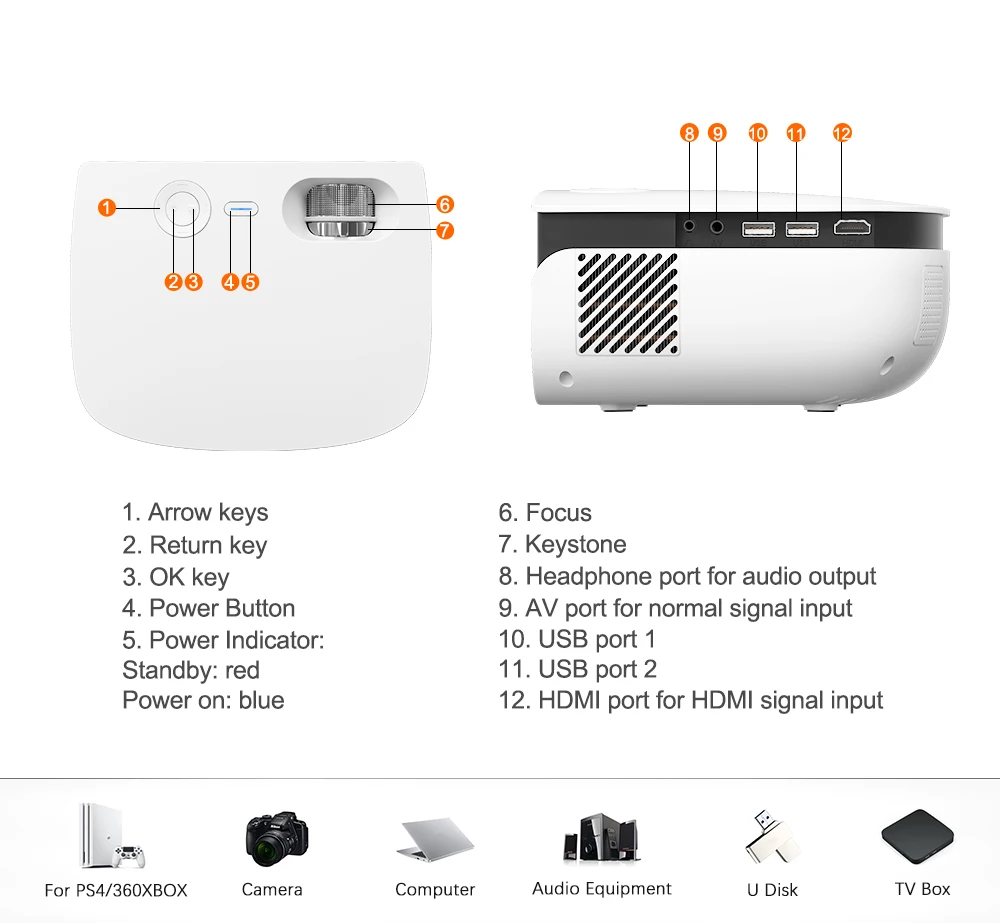 1
2 3
4 5
6
7

8 9 10 11 12

1. Arrow keys
2. Return key
3. OK key
4. Power Button
5. Power Indicator:
Standby: red
Power on: blue

6. Focus
7. Keystone
8. Headphone port for audio output
9. AV port for normal signal input
10. USB port 1
11. USB port 2
12. HDMI port for HDMI signal input

For PS4/360XBOX
Camera
Computer
Audio Equipment
U Disk
TV Box