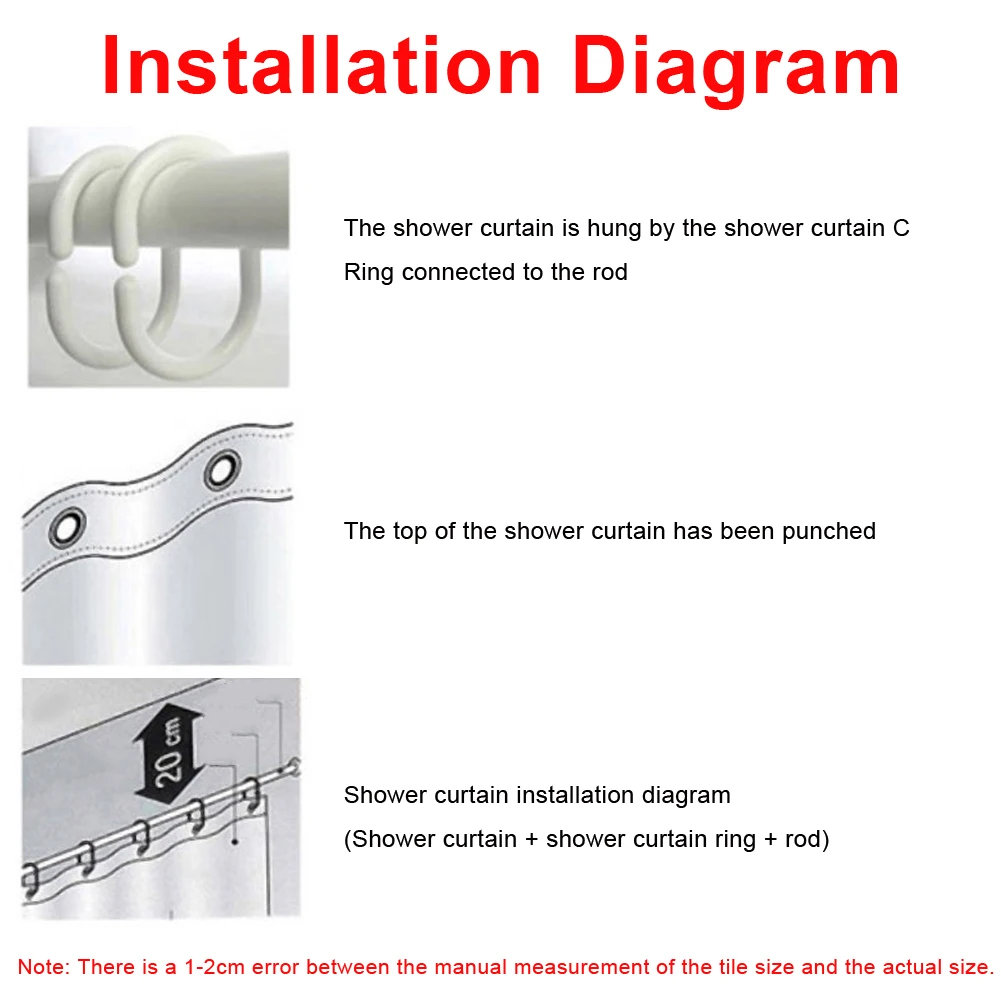 Installation Diagram

The shower curtain is hung by the shower curtain C Ring connected to the rod

The top of the shower curtain has been punched

20 cm

Shower curtain installation diagram
(Shower curtain + shower curtain ring + rod)

Note: There is a 1-2cm error between the manual measurement of the tile size and the actual size.