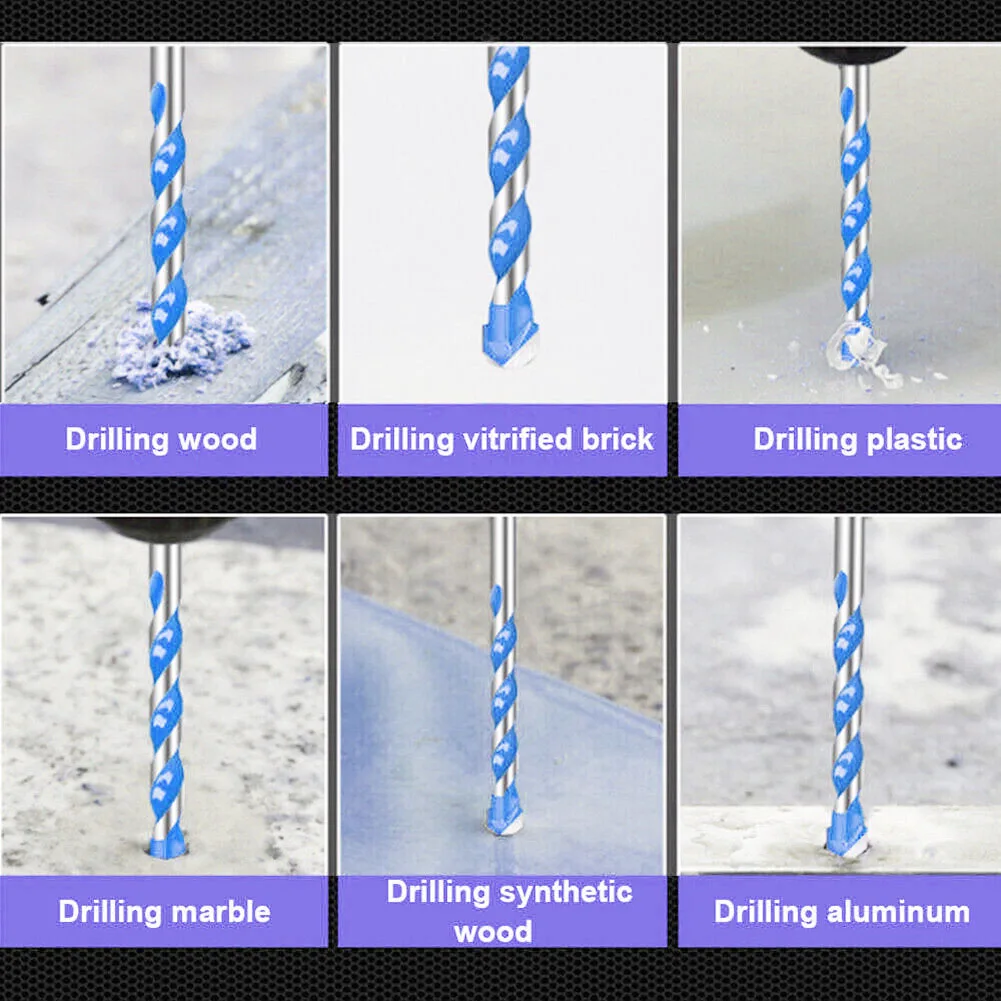 Drilling wood

Drilling vitrified brick

Drilling plastic

Drilling marble

Drilling synthetic wood

Drilling aluminum