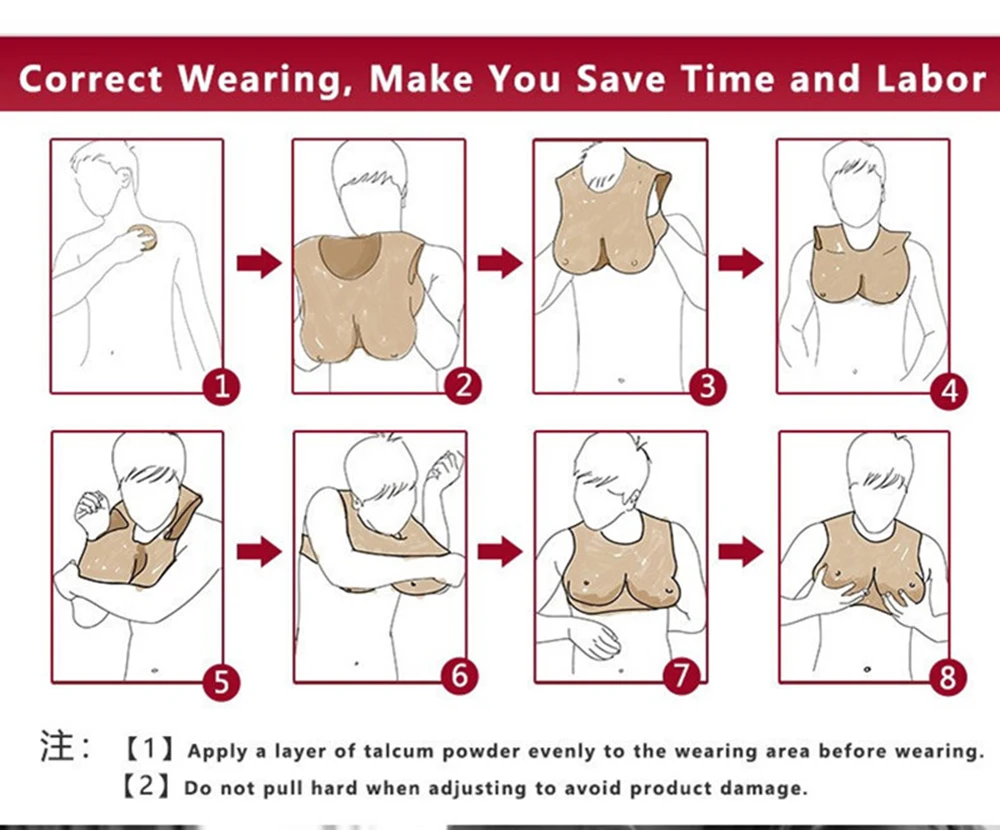 Correct Wearing, Make You Save Time and Labor

1

2

3

4

5

6

7

8

注：【1】Apply a layer of talcum powder evenly to the wearing area before wearing.
【2】Do not pull hard when adjusting to avoid product damage.