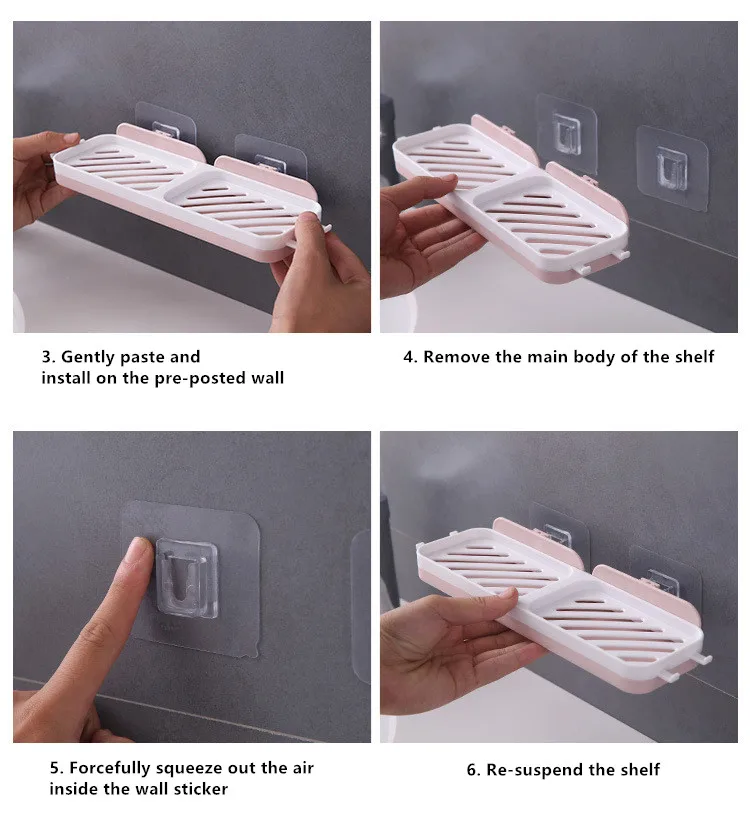 3. Gently paste and
install on the pre-posted wall

4. Remove the main body of the shelf

5. Forcefully squeeze out the air
inside the wall sticker

6. Re-suspend the shelf