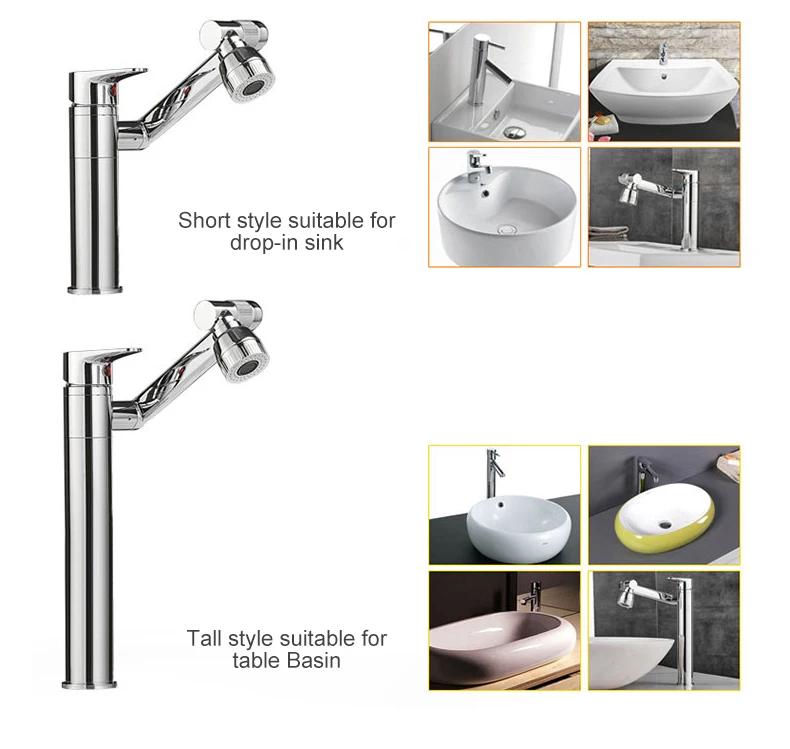 Short style suitable for drop-in sink

Tall style suitable for table Basin