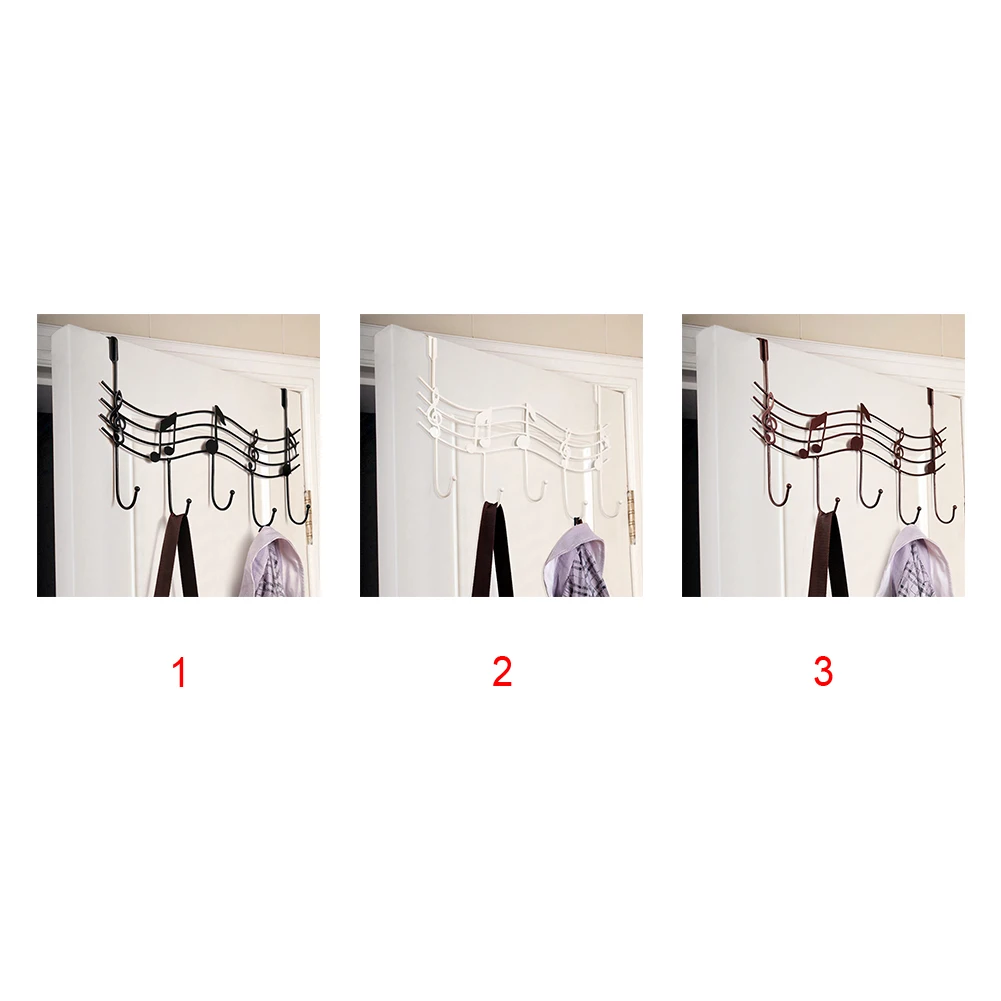 1

2

3