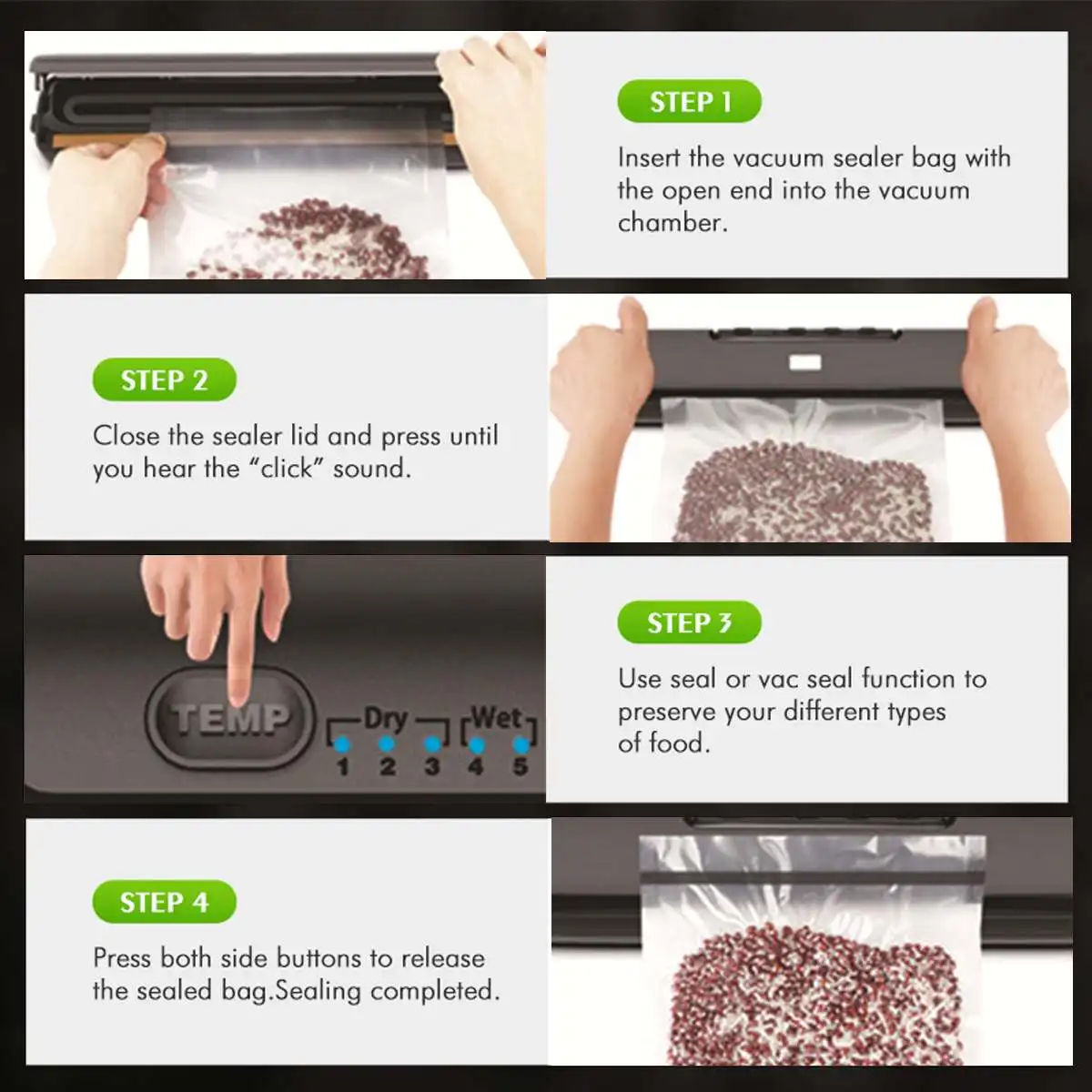 STEP 1

Insert the vacuum sealer bag with the open end into the vacuum chamber.

STEP 2

Close the sealer lid and press until you hear the "click" sound.

TEMP

Dry

Wet

1 2 3 4 5

STEP 3

Use seal or vac seal function to preserve your different types of food.

STEP 4

Press both side buttons to release the sealed bag.Sealing completed.