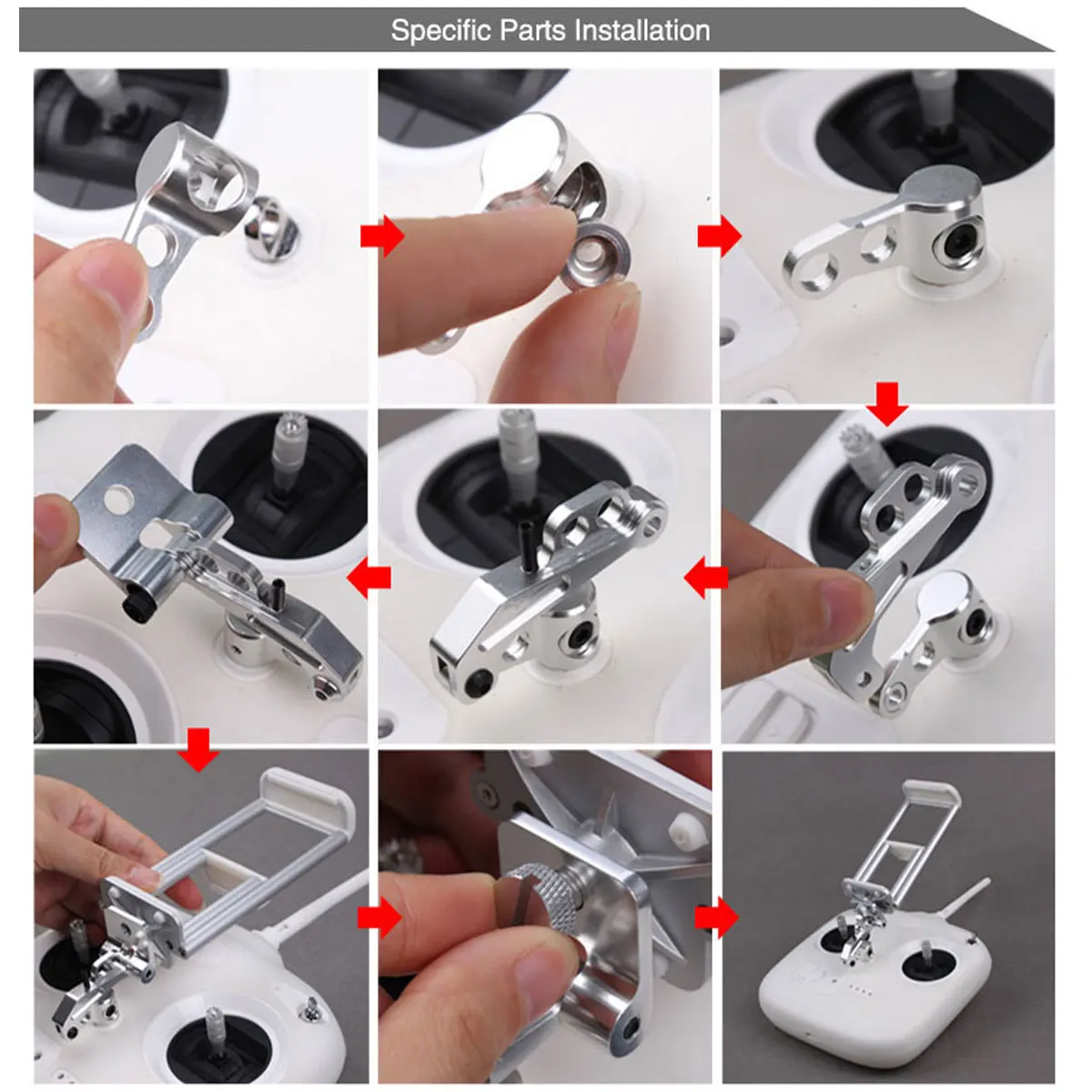 Specific Parts Installation