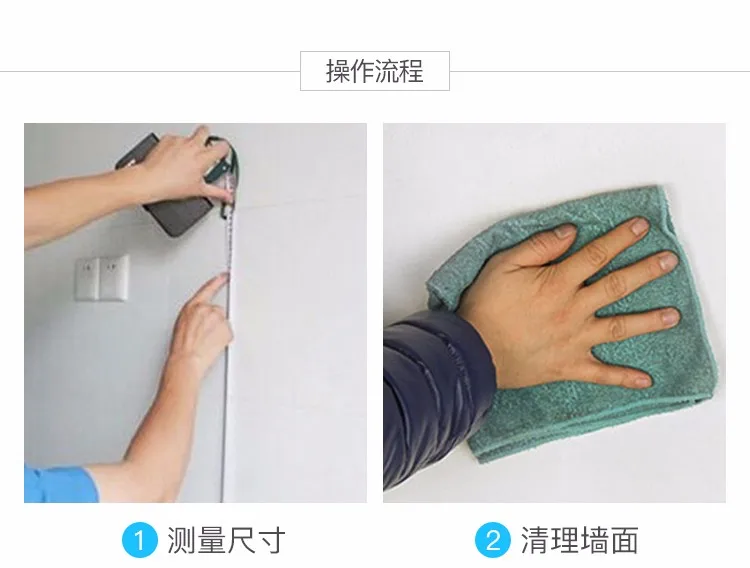 操作流程

1 测量尺寸

2 清理墙面