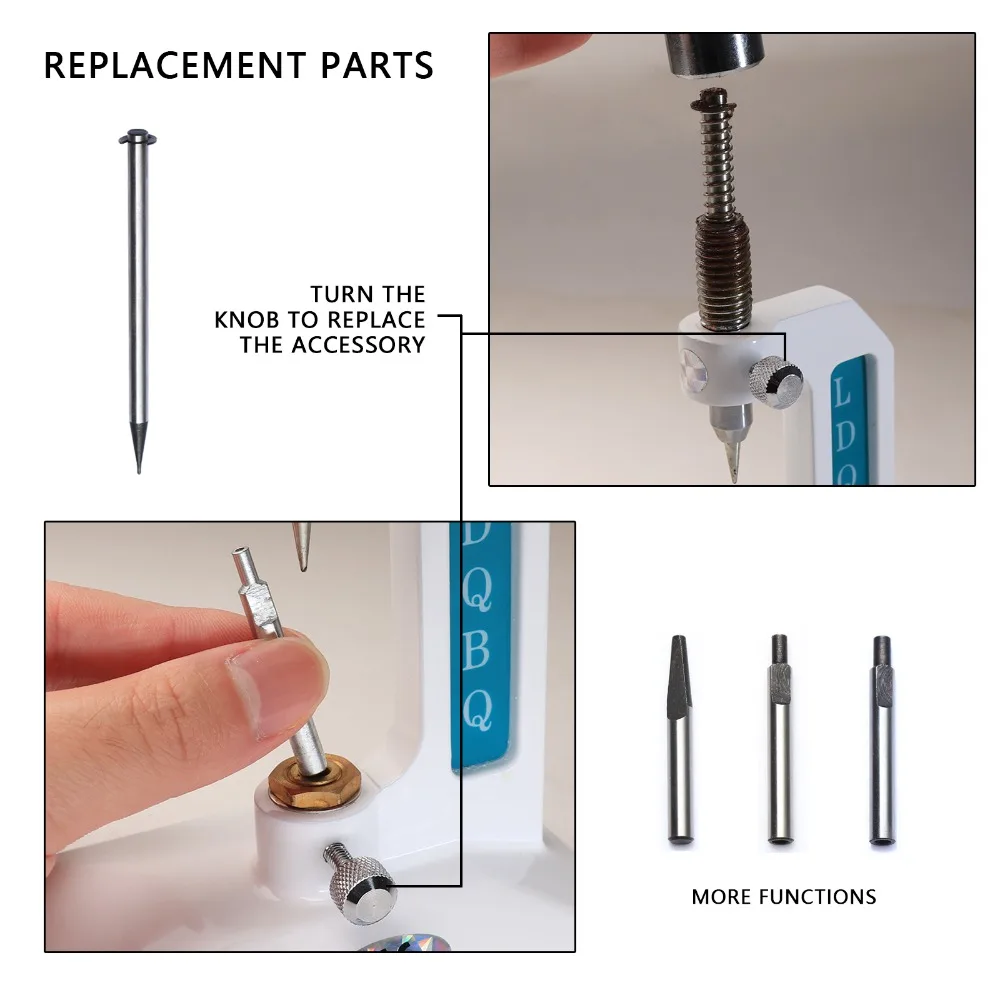 REPLACEMENT PARTS

TURN THE KNOB TO REPLACE THE ACCESSORY

L
D
Q

D
Q
B
Q

MORE FUNCTIONS