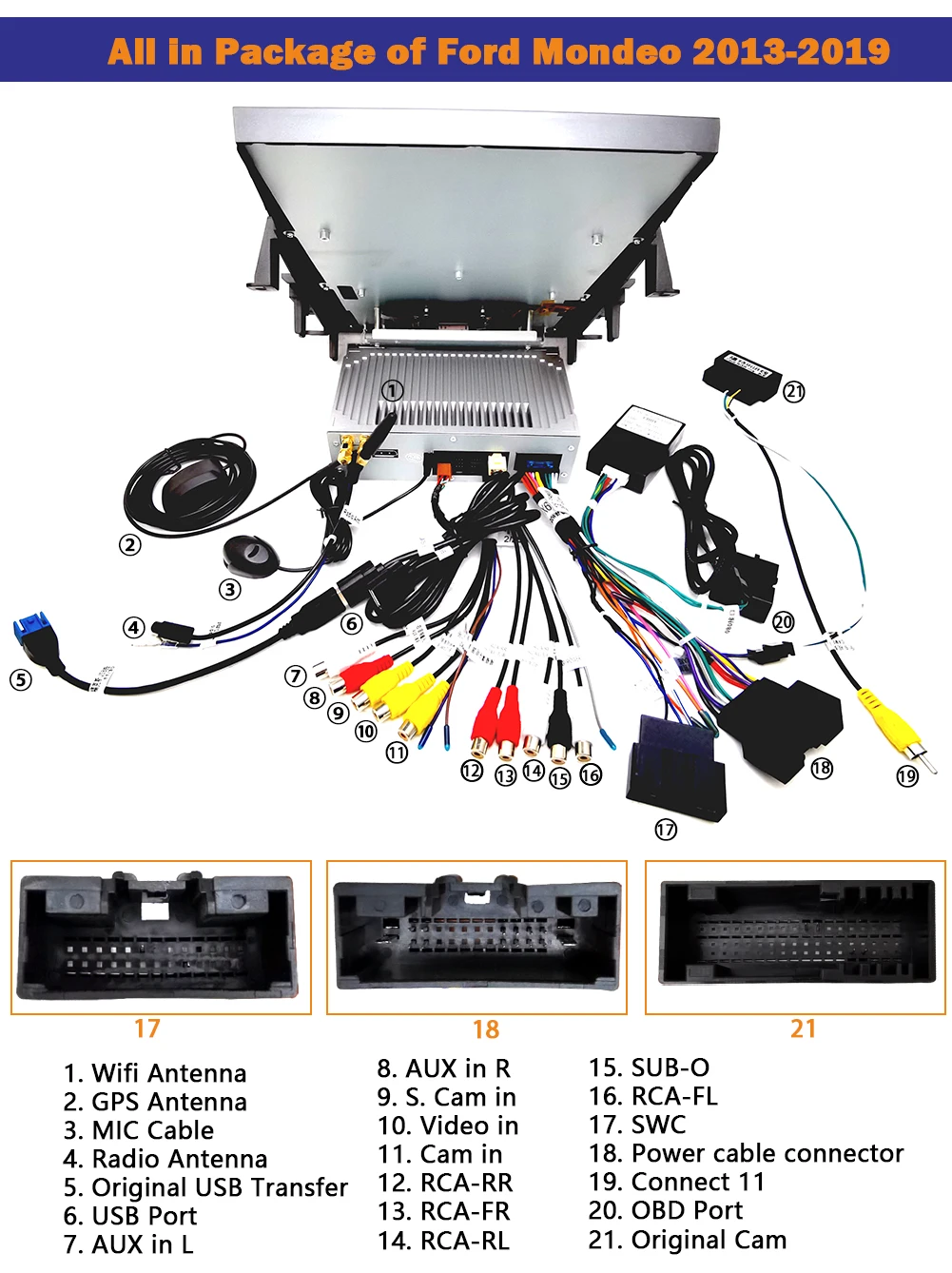 All in Package of Ford Mondeo 2013-2019

1
2
3
4
5
6
7
8
9
10
11
12
13
14
15
16
17
18
19
20
21

17
18
21

1. Wifi Antenna
2. GPS Antenna
3. MIC Cable
4. Radio Antenna
5. Original USB Transfer
6. USB Port
7. AUX in L

8. AUX in R
9. S. Cam in
10. Video in
11. Cam in
12. RCA-RR
13. RCA-FR
14. RCA-RL

15. SUB-O
16. RCA-FL
17. SWC
18. Power cable connector
19. Connect 11
20. OBD Port
21. Original Cam