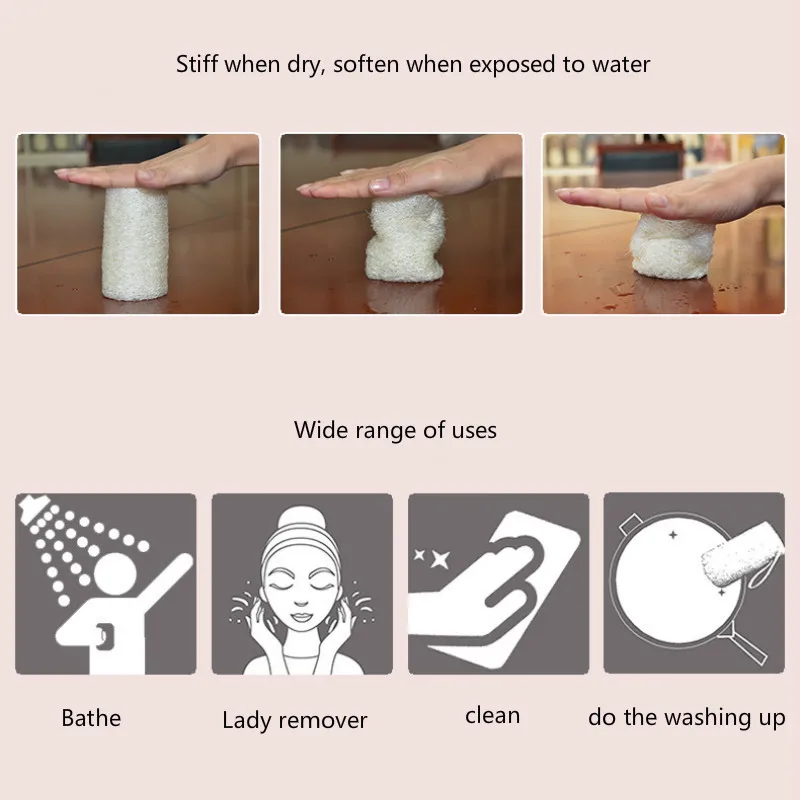 Stiff when dry, soften when exposed to water

Wide range of uses

Bathe

Lady remover

clean

do the washing up