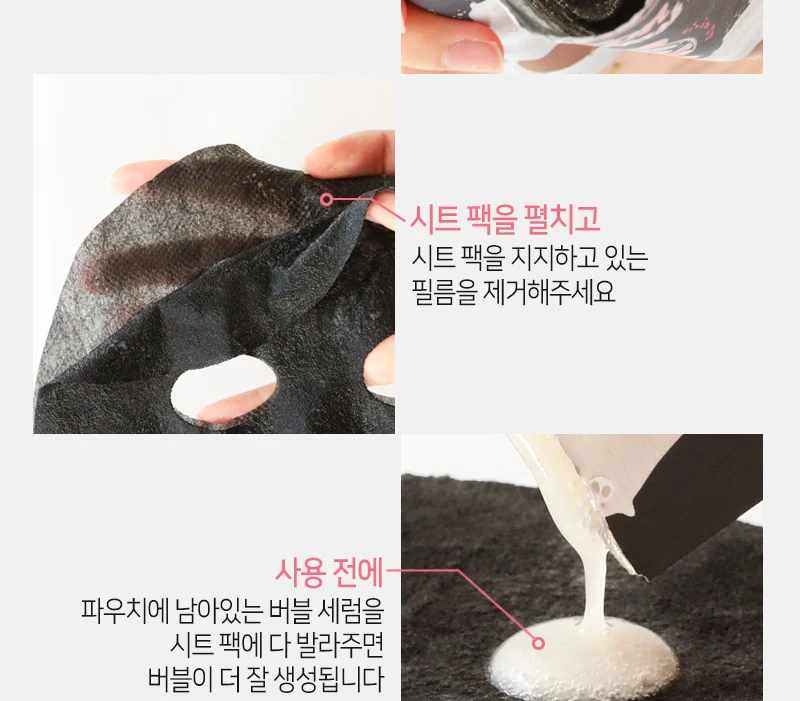 시트 팩을 펼치고
시트 팩을 지지하고 있는 필름을 제거해주세요

사용 전에
파우치에 남아있는 버블 세럼을 시트 팩에 다 발라주면 버블이 더 잘 생성됩니다