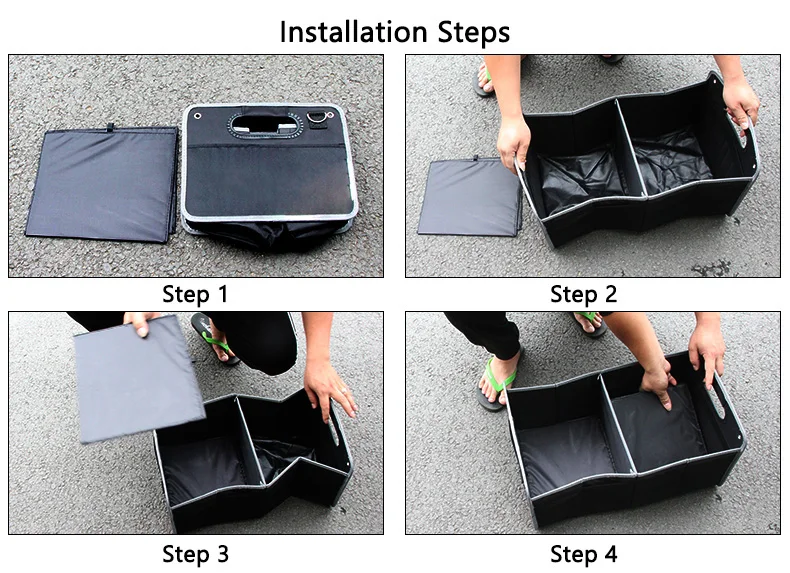 Installation Steps

Step 1

Step 2

Step 3

Step 4