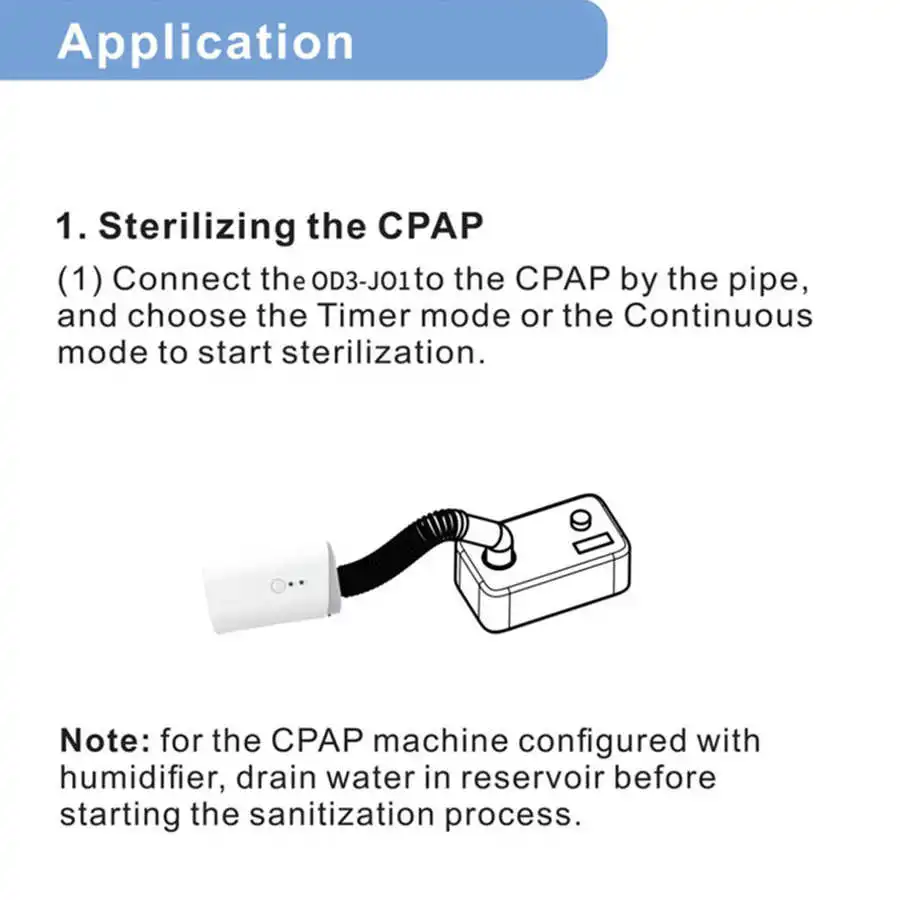 Application

1. Sterilizing the CPAP

(1) Connect the OD3-J01 to the CPAP by the pipe, and choose the Timer mode or the Continuous mode to start sterilization.

Note: for the CPAP machine configured with humidifier, drain water in reservoir before starting the sanitization process.