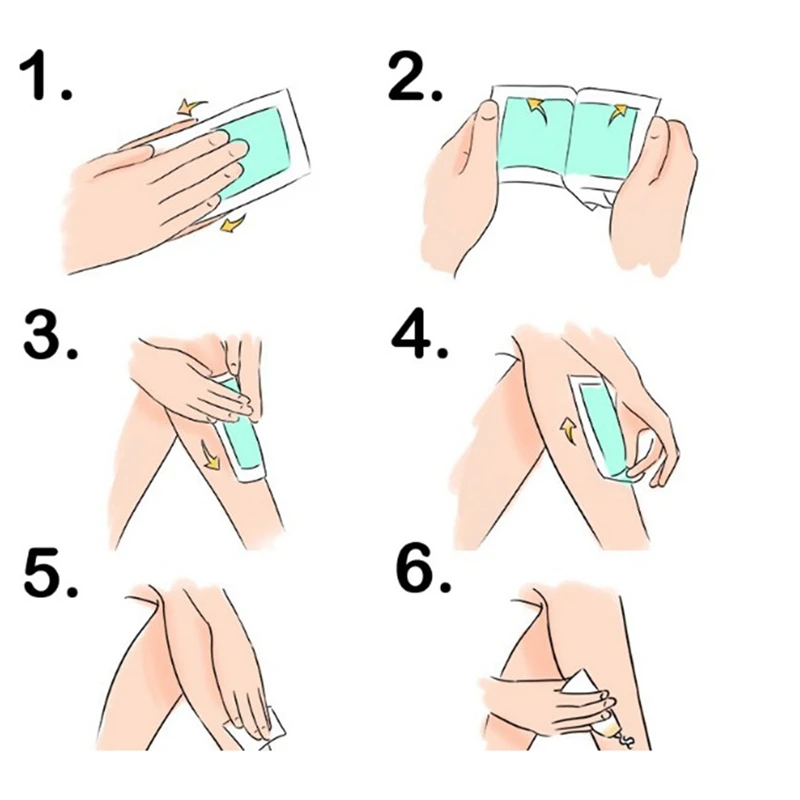 1.

2.

3.

4.

5.

6.